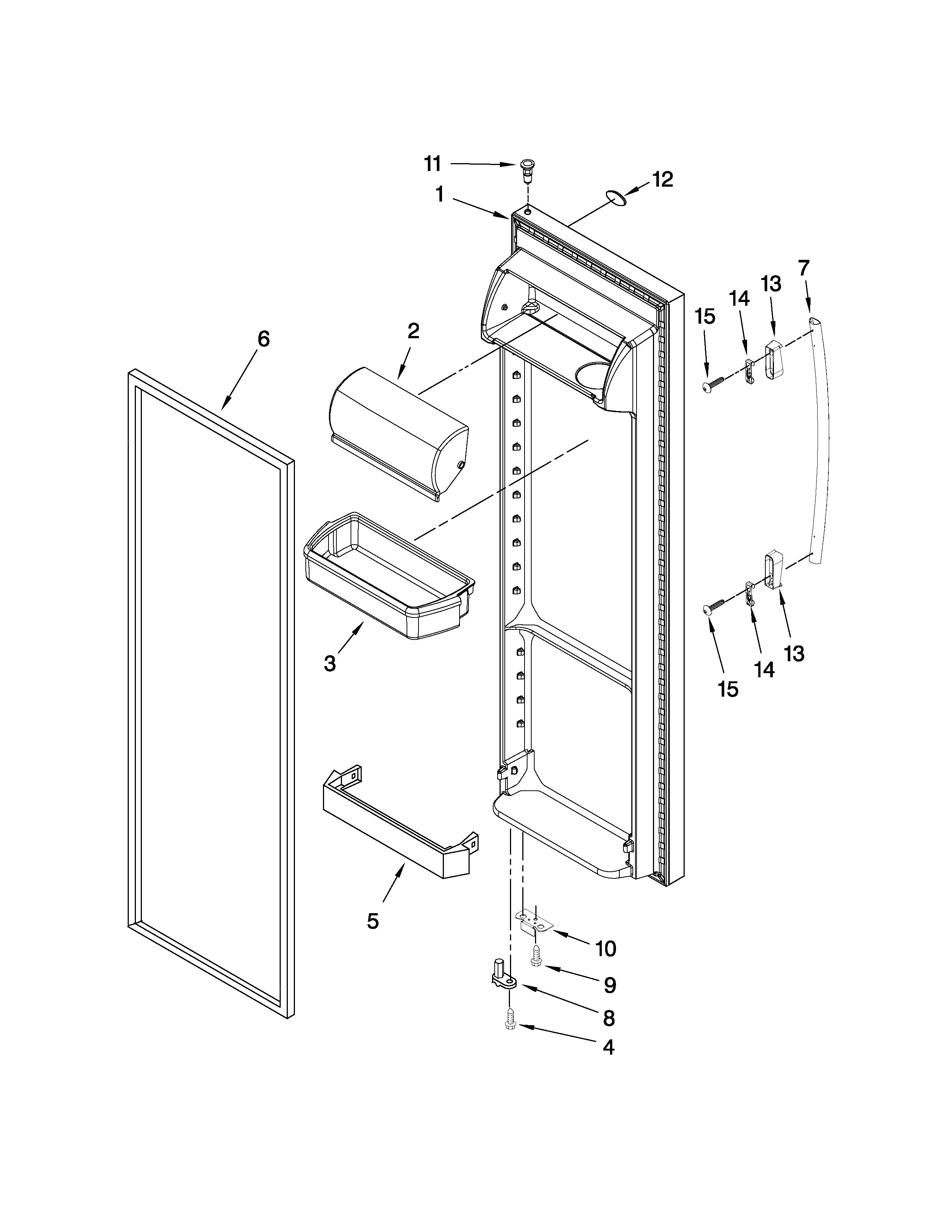 11
12
1
7
13
14
15
6
2
3
13
14
15
5
10
9
8
4