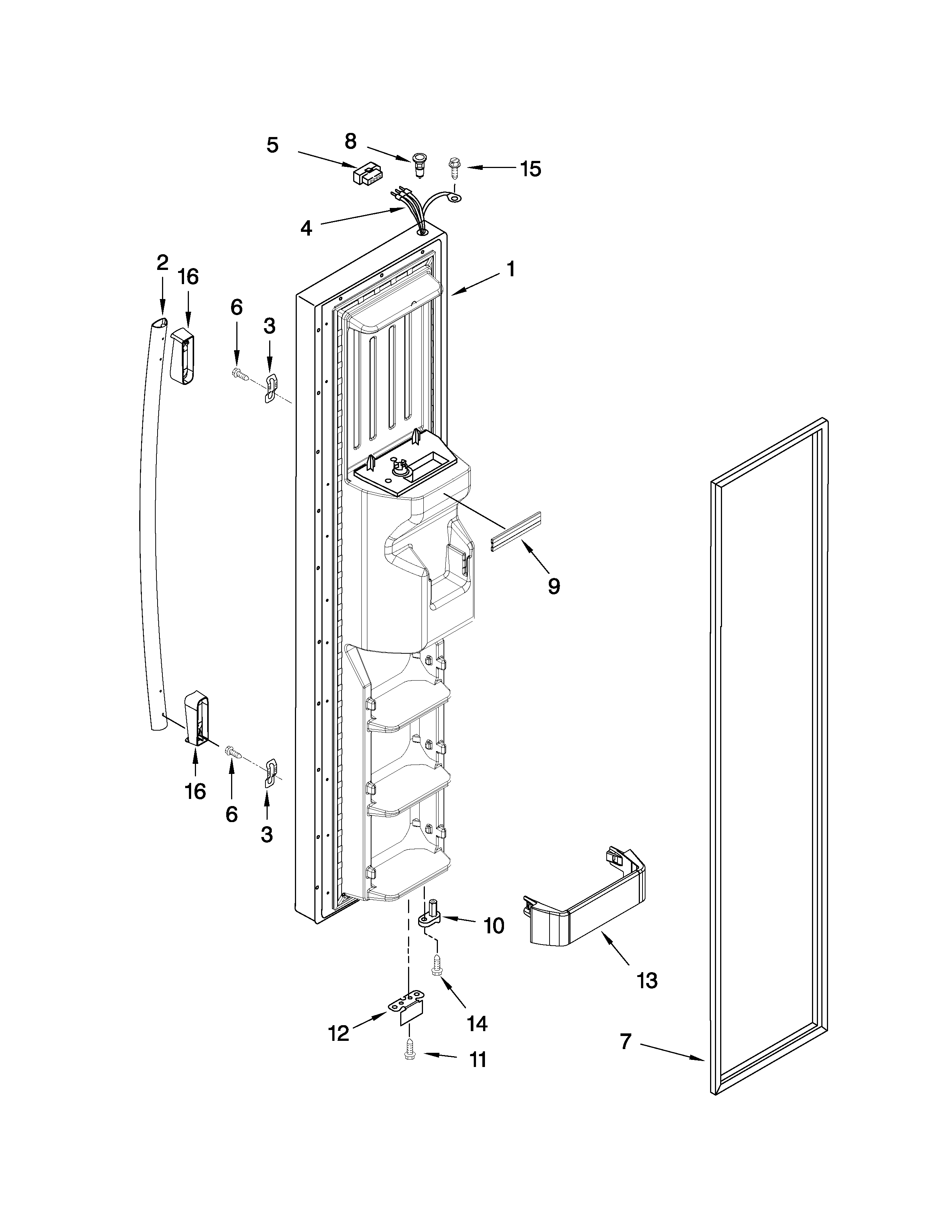 5
8
15
4
2
16
1
6
3
9
16
6
3
10
13
14
12
11
7