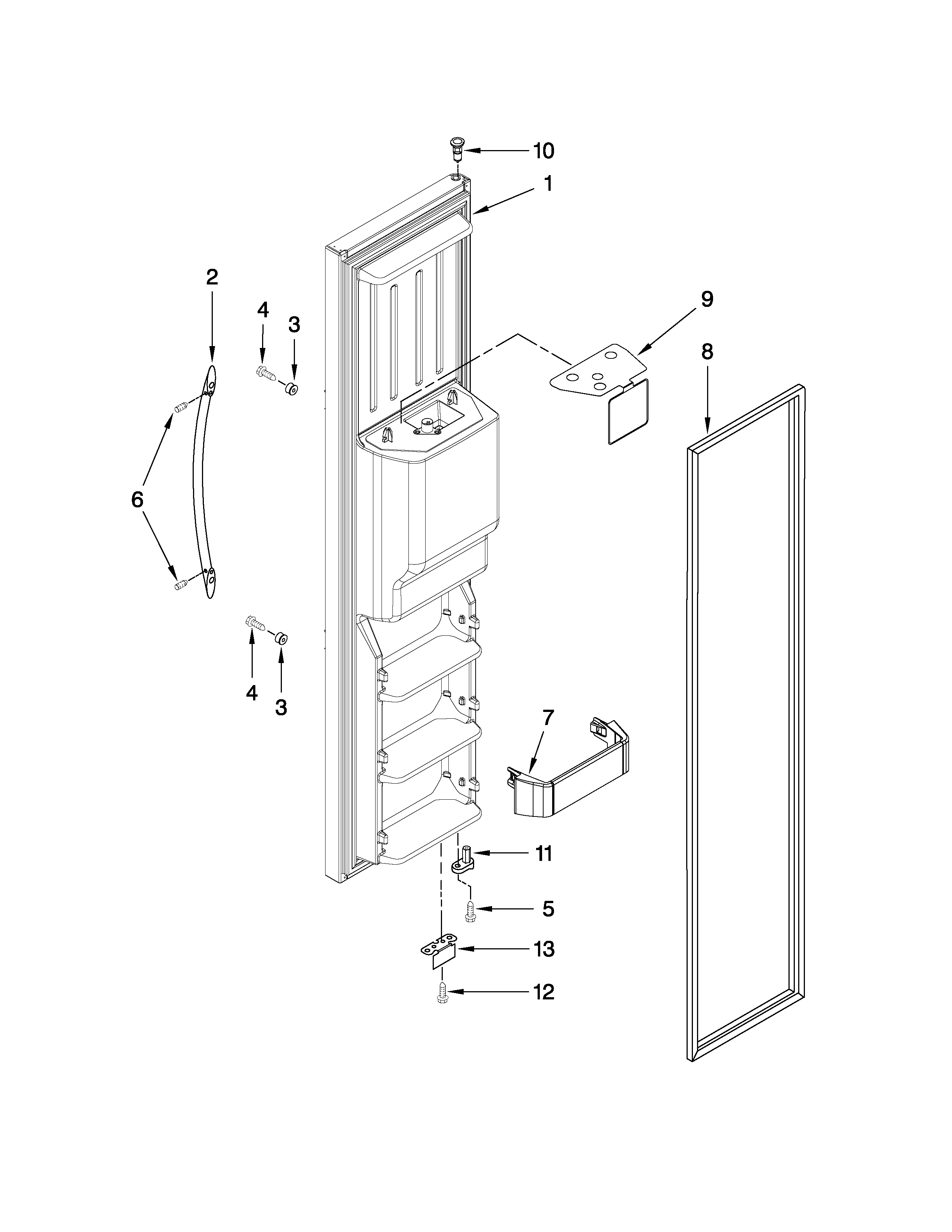 10
1
2
4
3
9
8
6
4
3
7
11
5
13
12