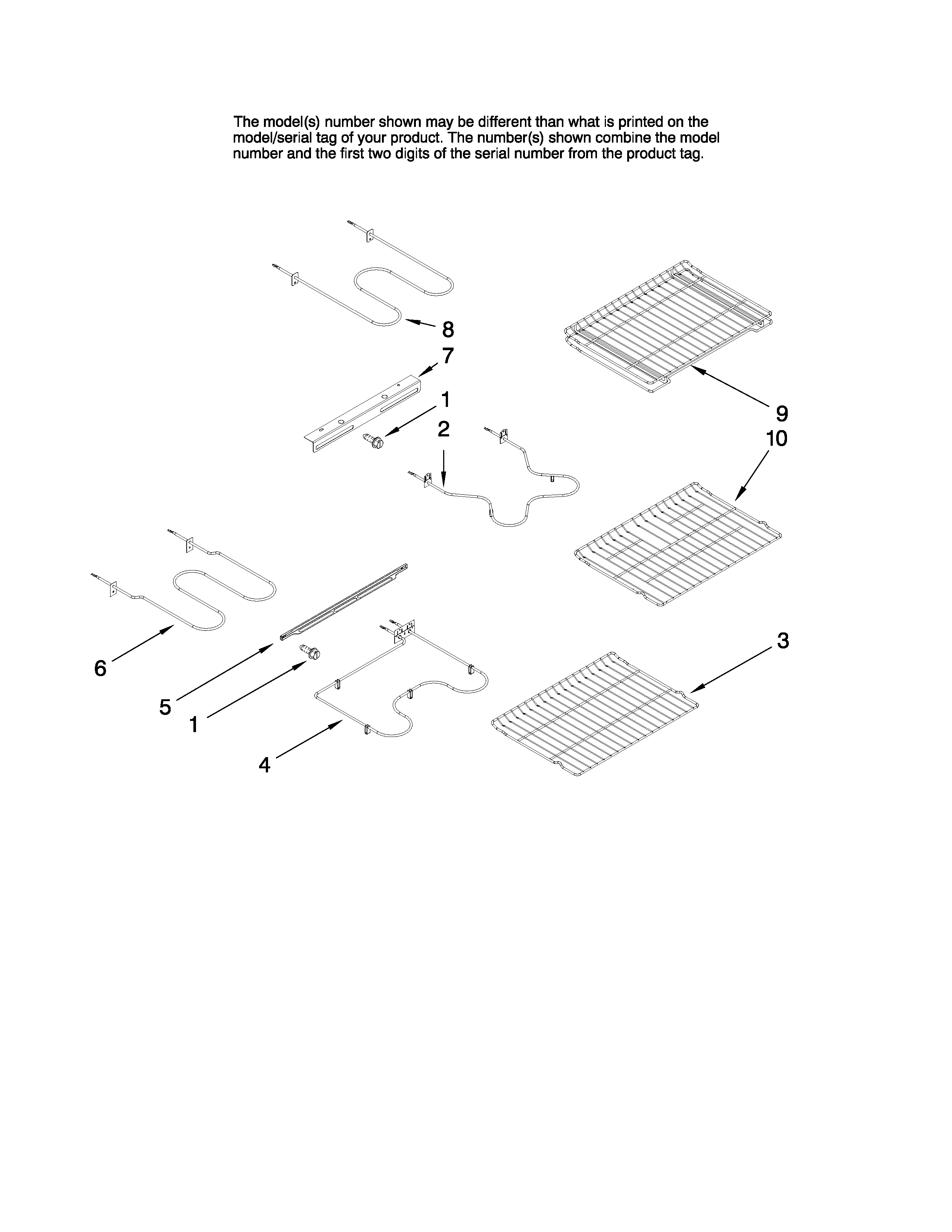 The model(s) number shown may be different than what is printed on the model/serial tag of your product. The number(s) shown combine the model number and the first two digits of the serial number from the product tag.

8
7
1
2
9
10
6
5
1
4
3