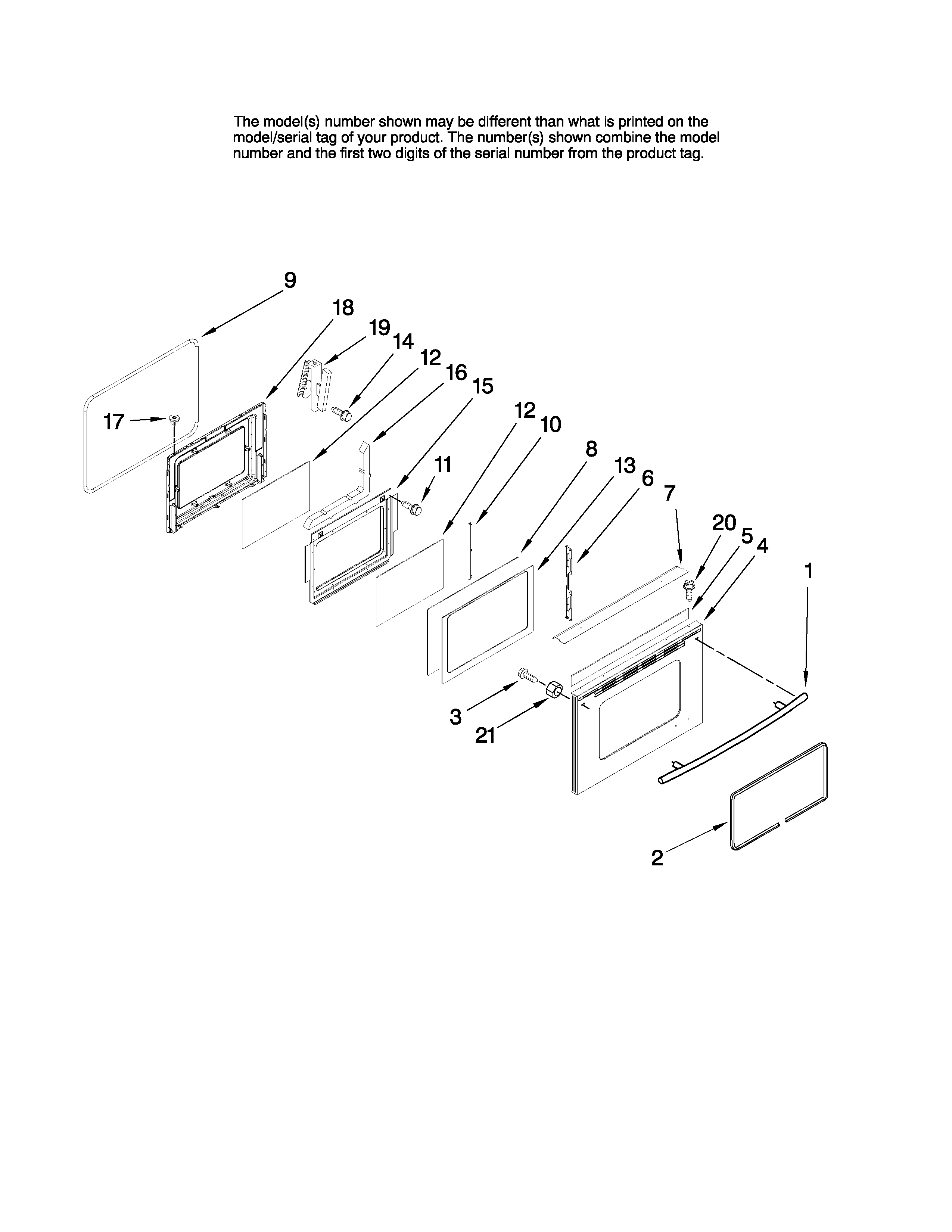 The model(s) number shown may be different than what is printed on the model/serial tag of your product. The number(s) shown combine the model number and the first two digits of the serial number from the product tag.

9
18
19
14
12
16
15
17
12
10
11
8
13
6
7
20
5
4
1
3
21
2