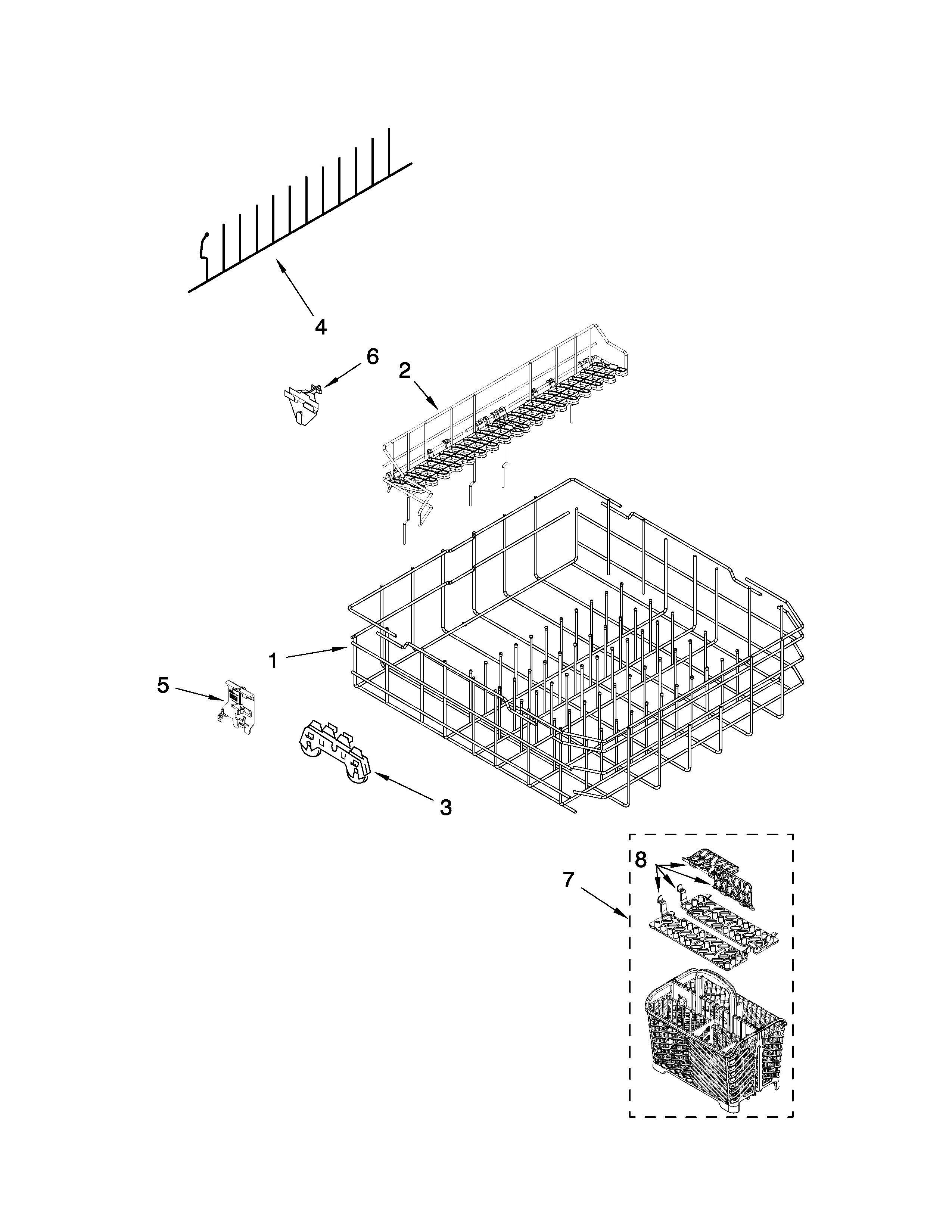 4

6

2

1

5

3

8

7