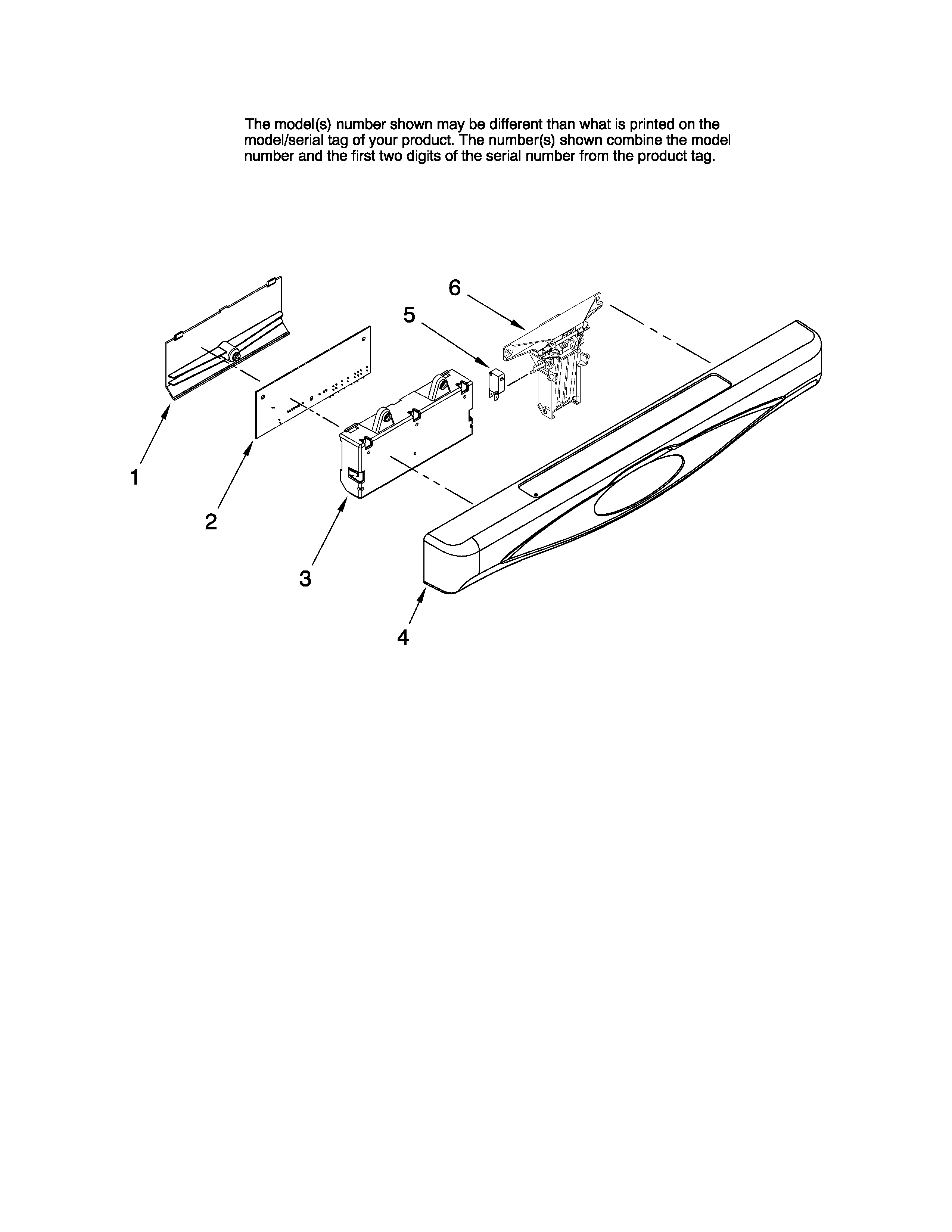 The model(s) number shown may be different than what is printed on the model/serial tag of your product. The number(s) shown combine the model number and the first two digits of the serial number from the product tag.

6

5

1

2

3

4