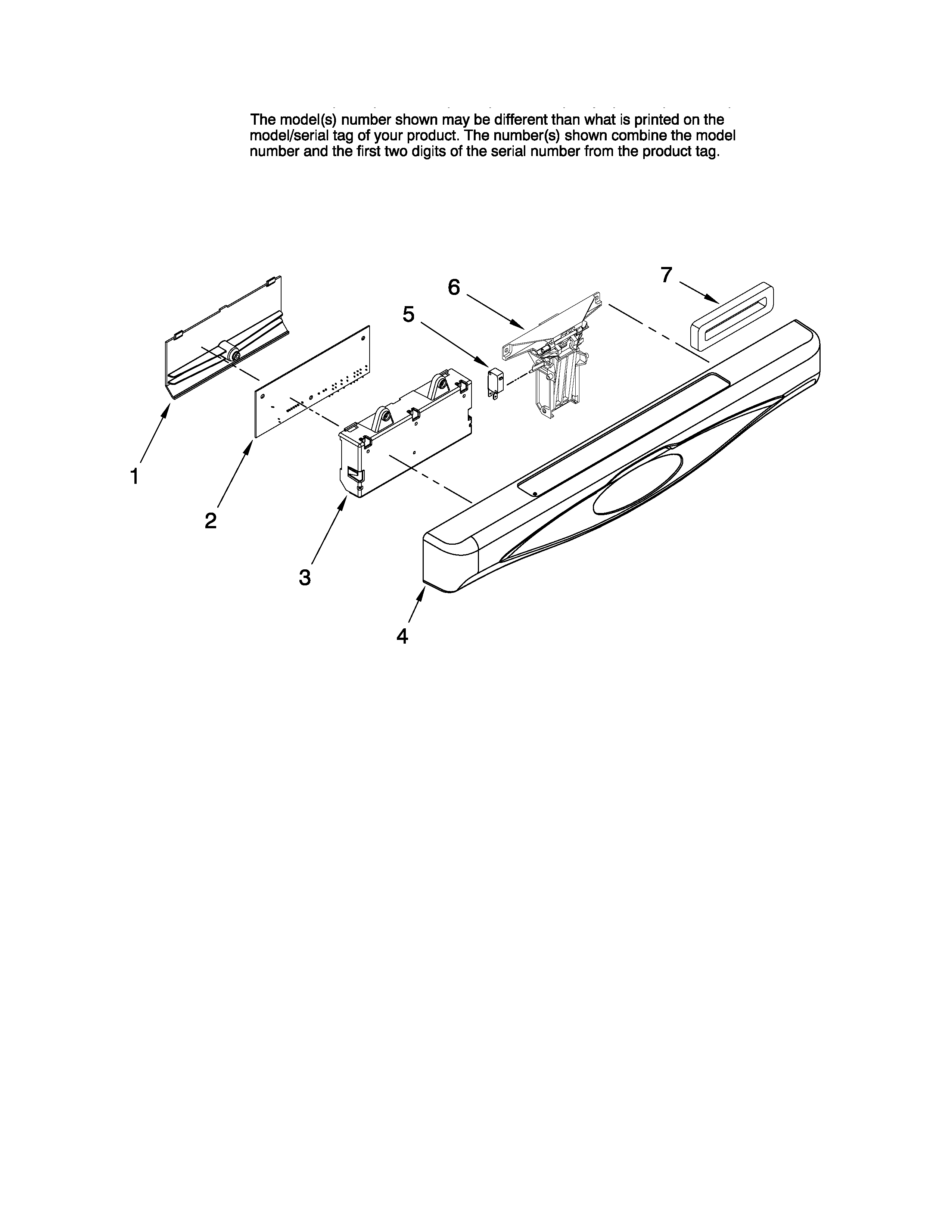 The model(s) number shown may be different than what is printed on the model/serial tag of your product. The number(s) shown combine the model number and the first two digits of the serial number from the product tag.

7

6

5

1

2

3

4