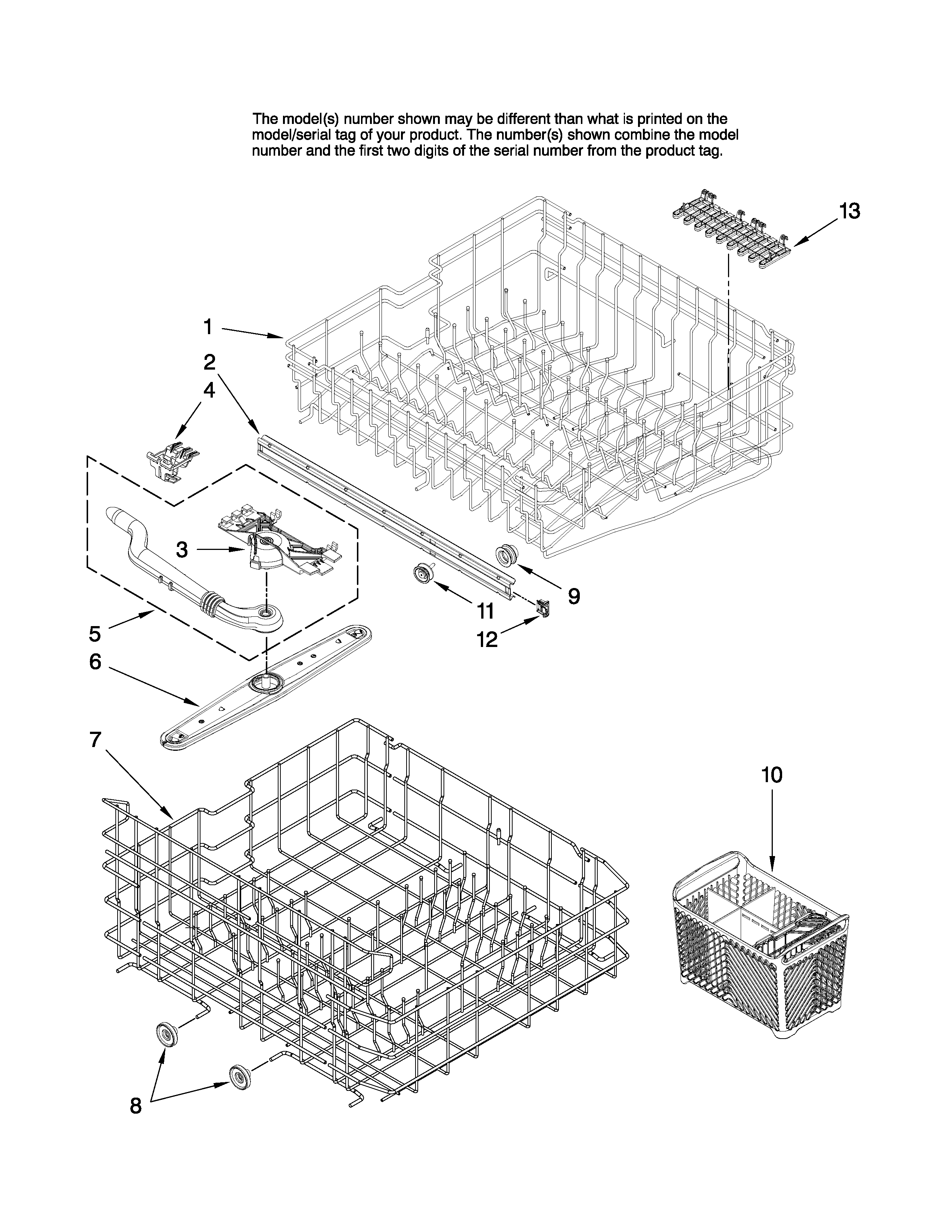 The model(s) number shown may be different than what is printed on the model/serial tag of your product. The number(s) shown combine the model number and the first two digits of the serial number from the product tag.

13

1

2

4

3

9

11

12

5

6

7

10

8