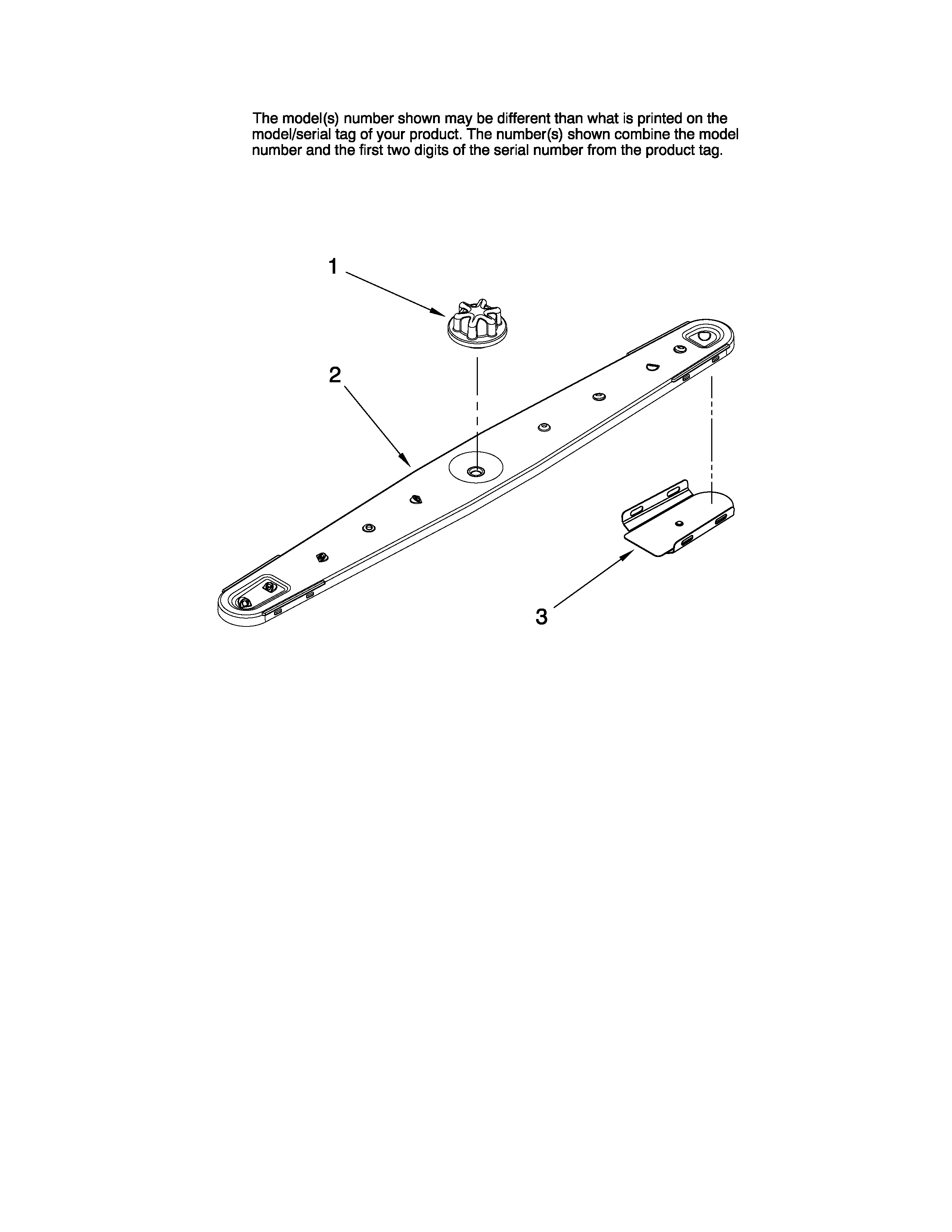 The model(s) number shown may be different than what is printed on the model/serial tag of your product. The number(s) shown combine the model number and the first two digits of the serial number from the product tag.

1

2

3