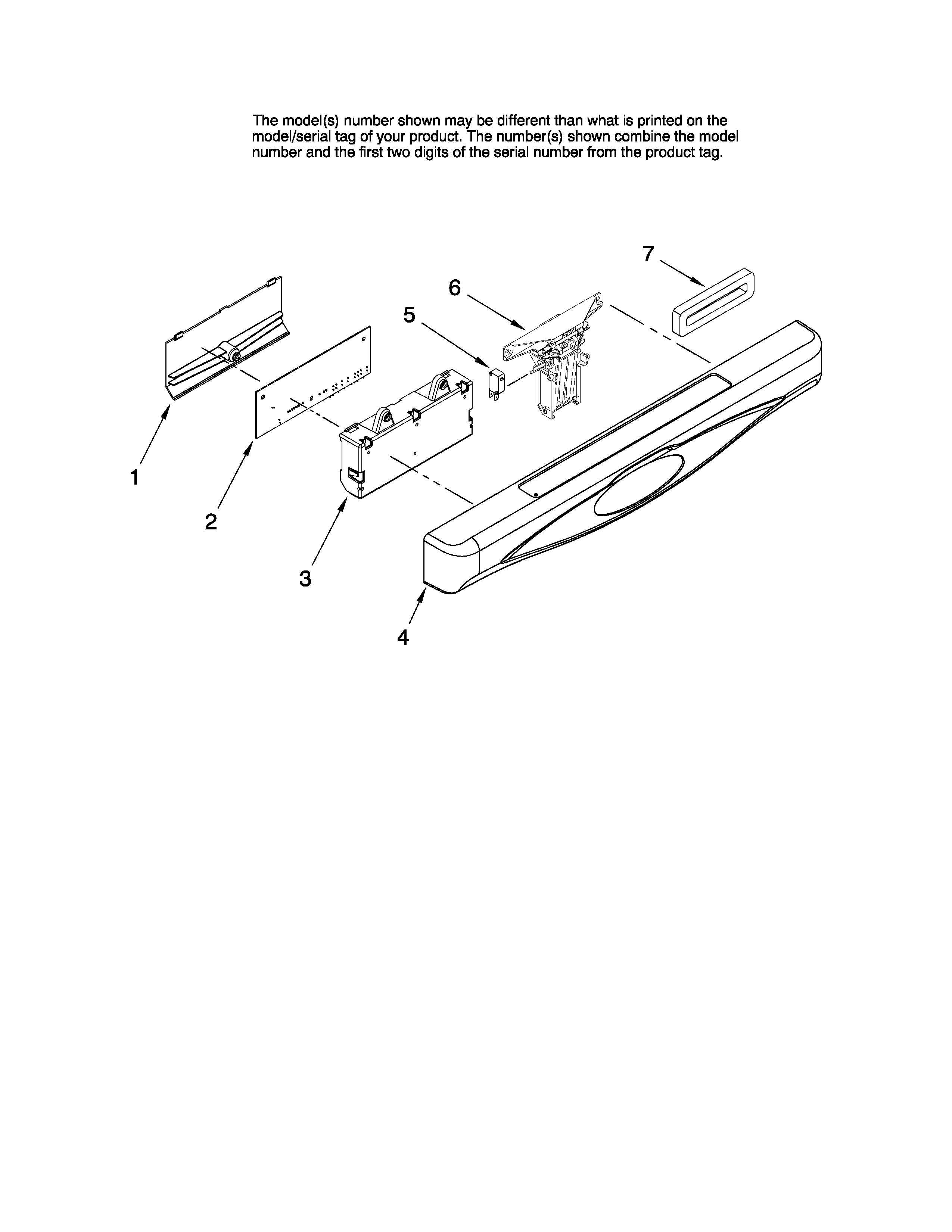 The model(s) number shown may be different than what is printed on the model/serial tag of your product. The number(s) shown combine the model number and the first two digits of the serial number from the product tag.

7

6

5

1

2

3

4