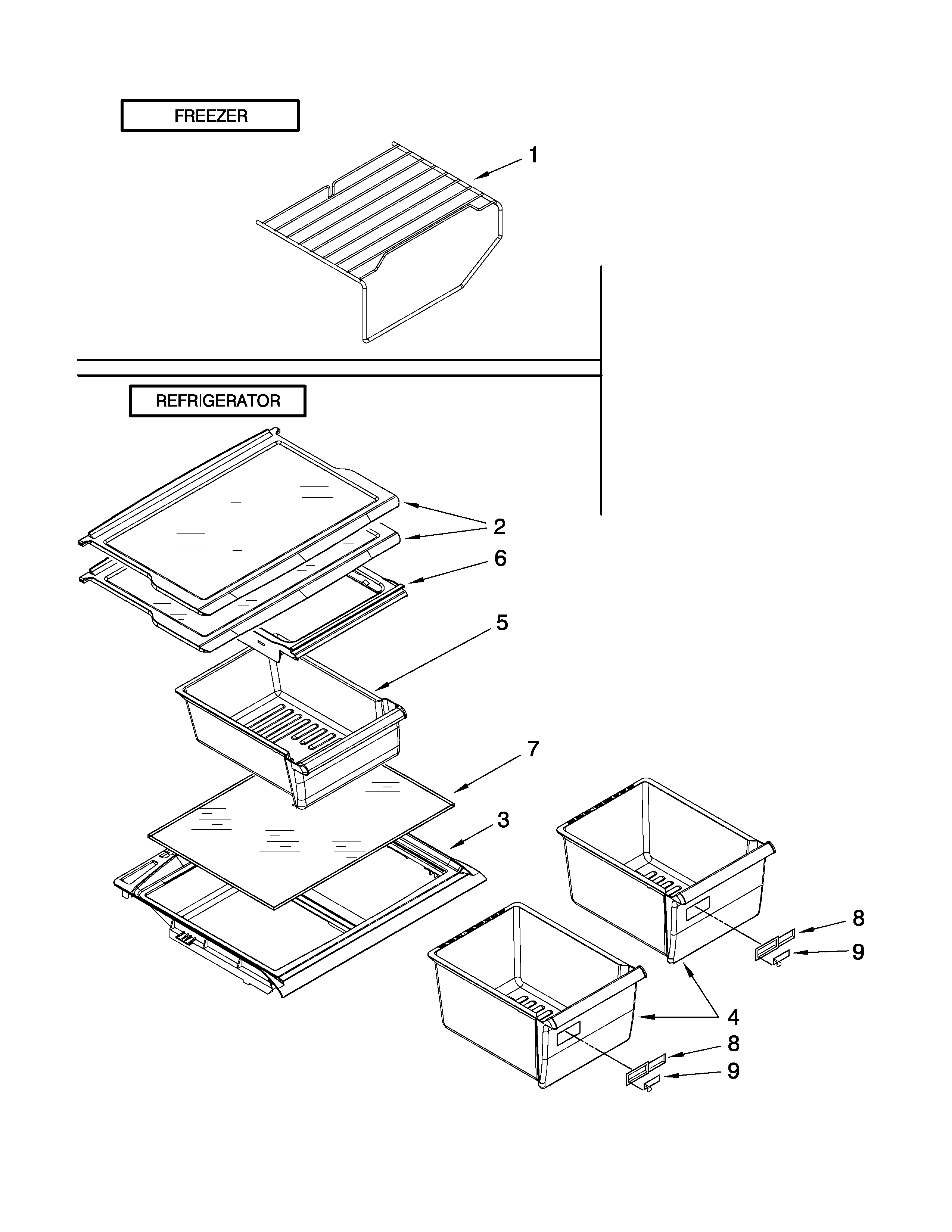 FREEZER

1

REFRIGERATOR

2

6

5

7

3

8

9

4

8

9