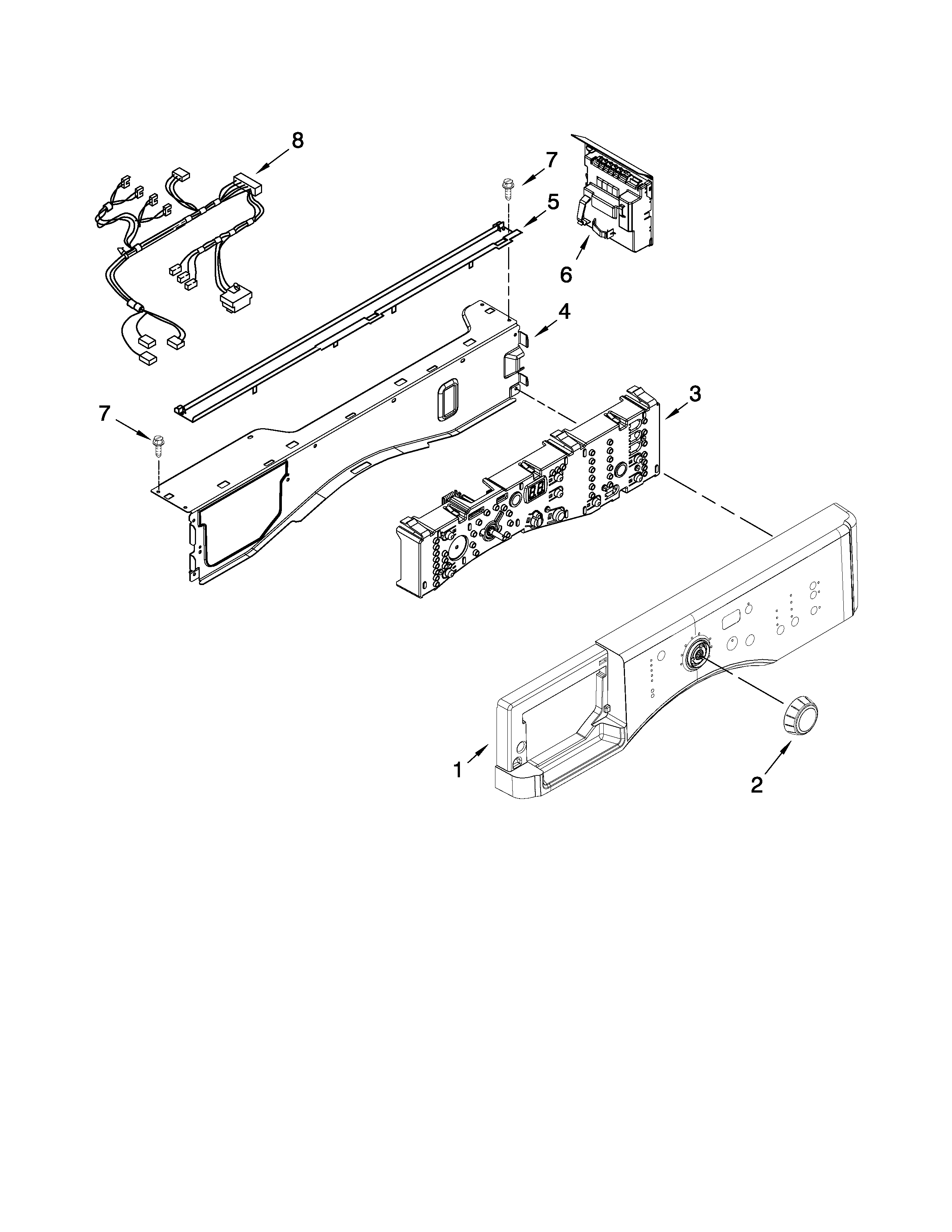 8
7
5
6
4
7
3
1
2