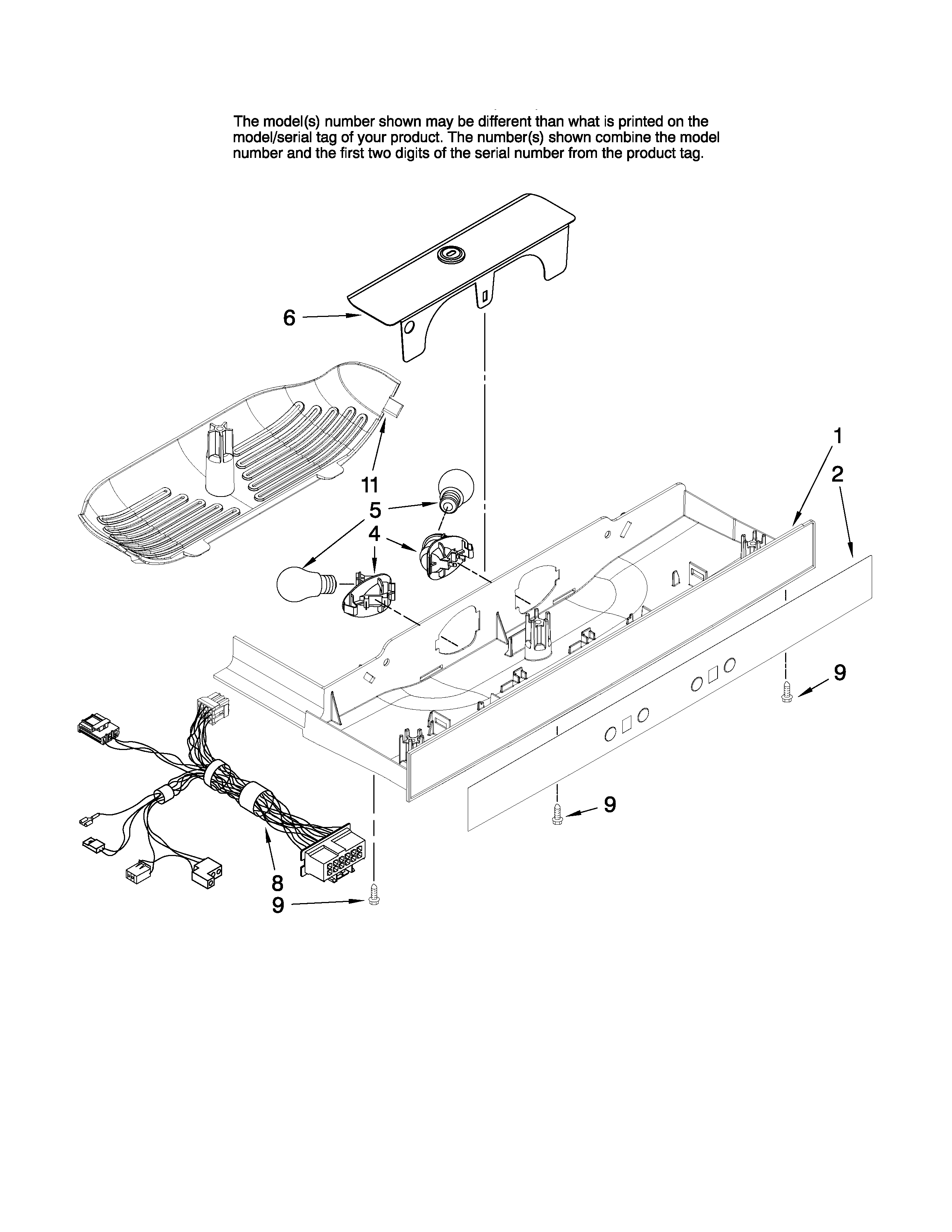 The model(s) number shown may be different than what is printed on the model/serial tag of your product. The number(s) shown combine the model number and the first two digits of the serial number from the product tag.

6

1

2

11

5

4

9

9

8

9