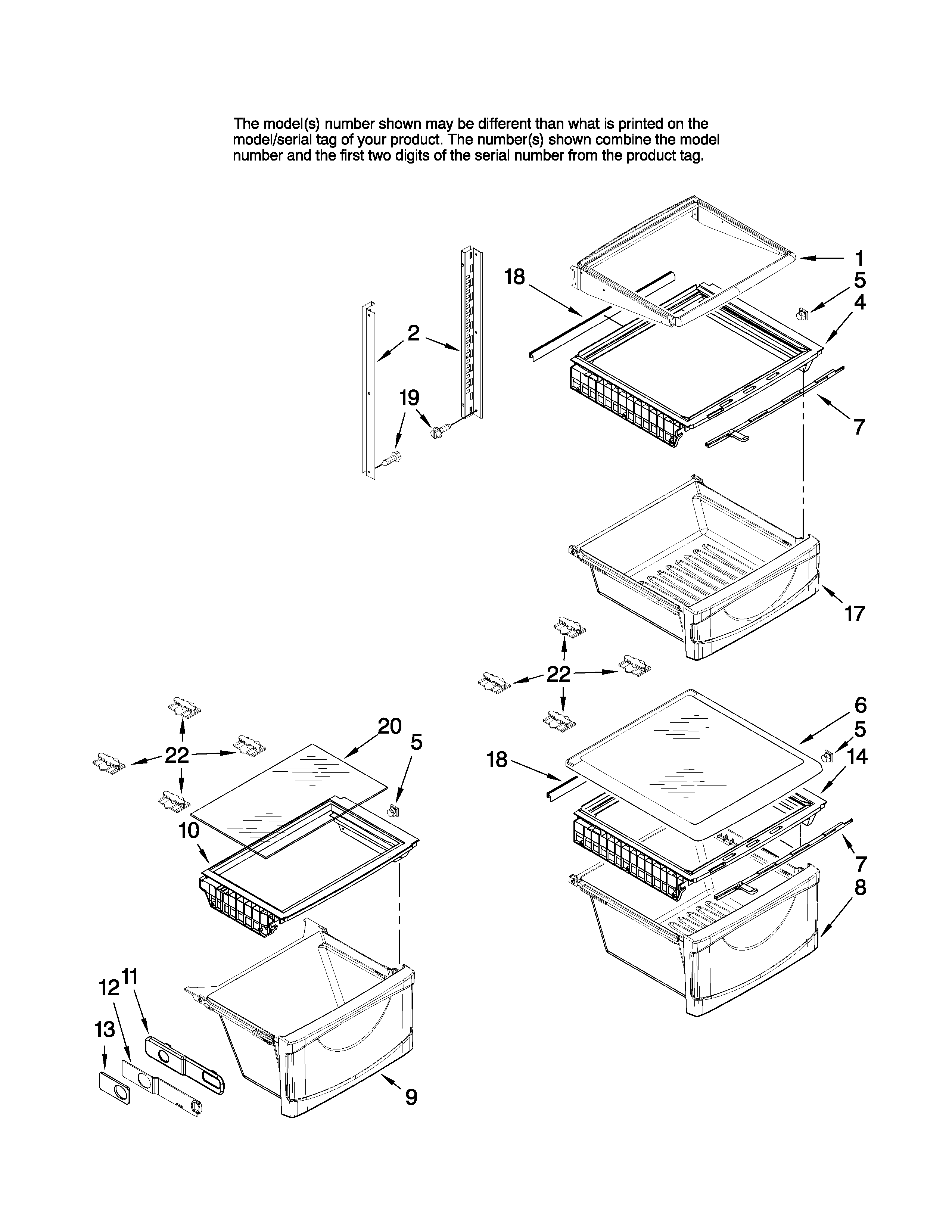 The model(s) number shown may be different than what is printed on the model/serial tag of your product. The number(s) shown combine the model number and the first two digits of the serial number from the product tag.

18
1
5
4
2
19
7
17
22
6
5
14
18
7
8
22
20
5
10
12
11
13
9