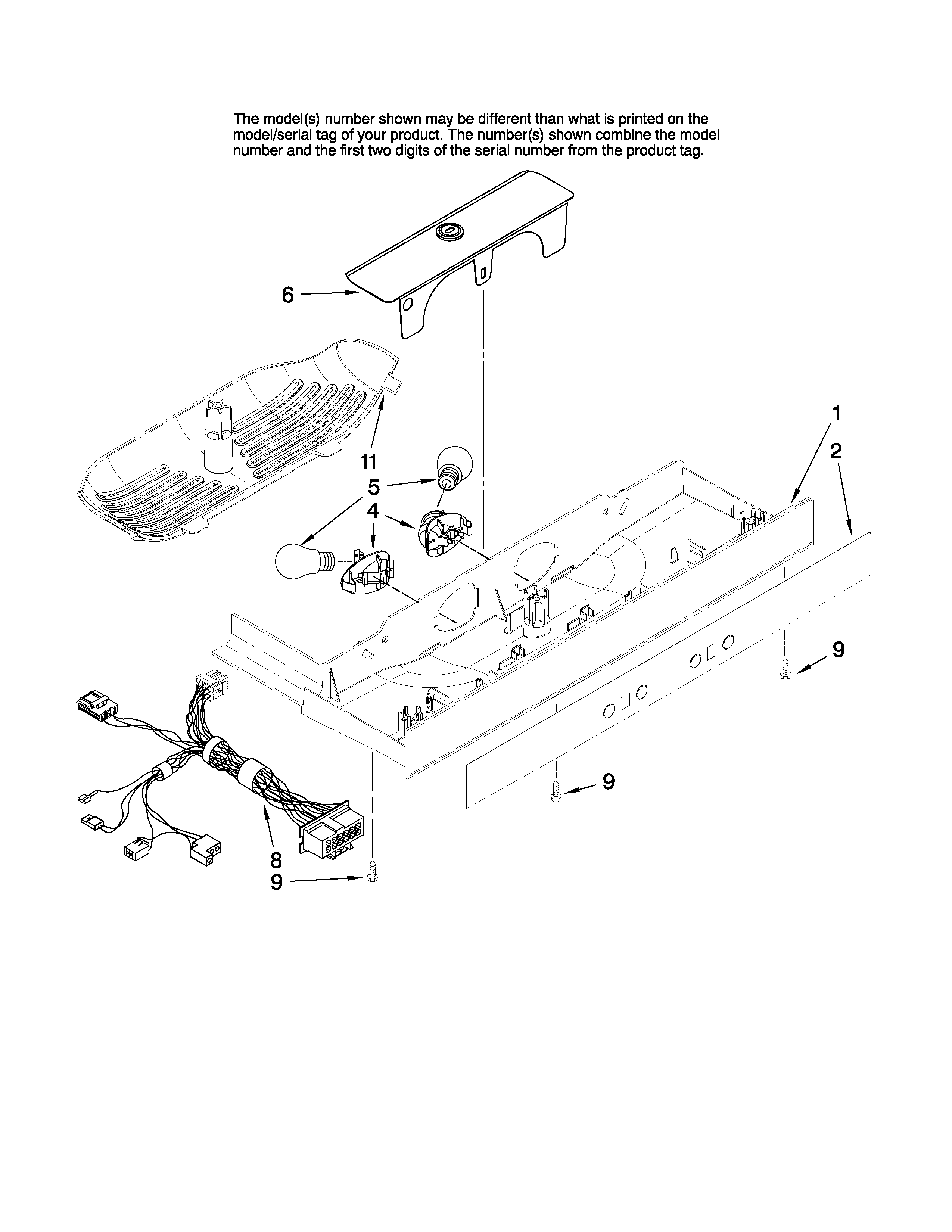 The model(s) number shown may be different than what is printed on the model/serial tag of your product. The number(s) shown combine the model number and the first two digits of the serial number from the product tag.

6

1

2

11

5

4

9

9

8

9