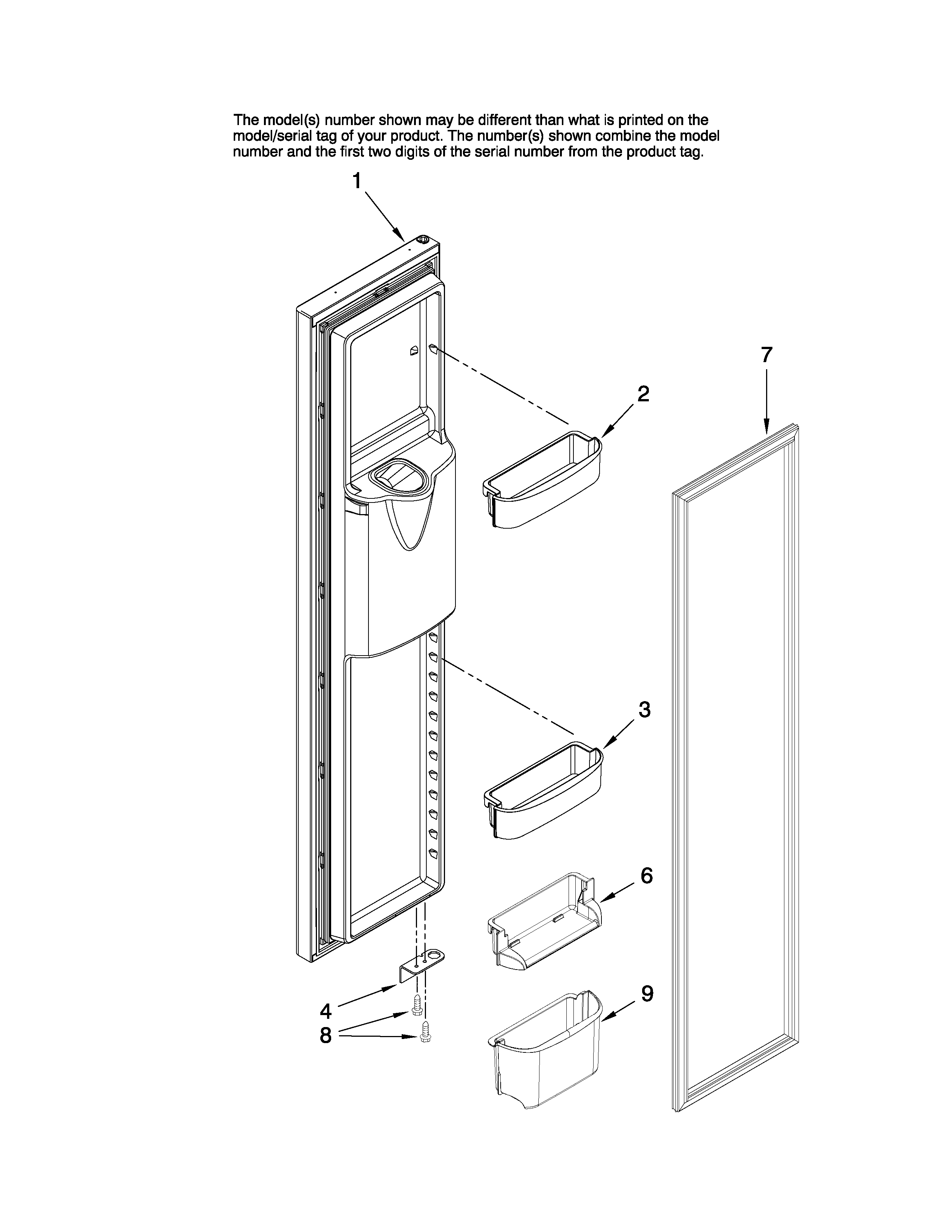 The model(s) number shown may be different than what is printed on the model/serial tag of your product. The number(s) shown combine the model number and the first two digits of the serial number from the product tag.

1

7

2

3

6

4

8

9