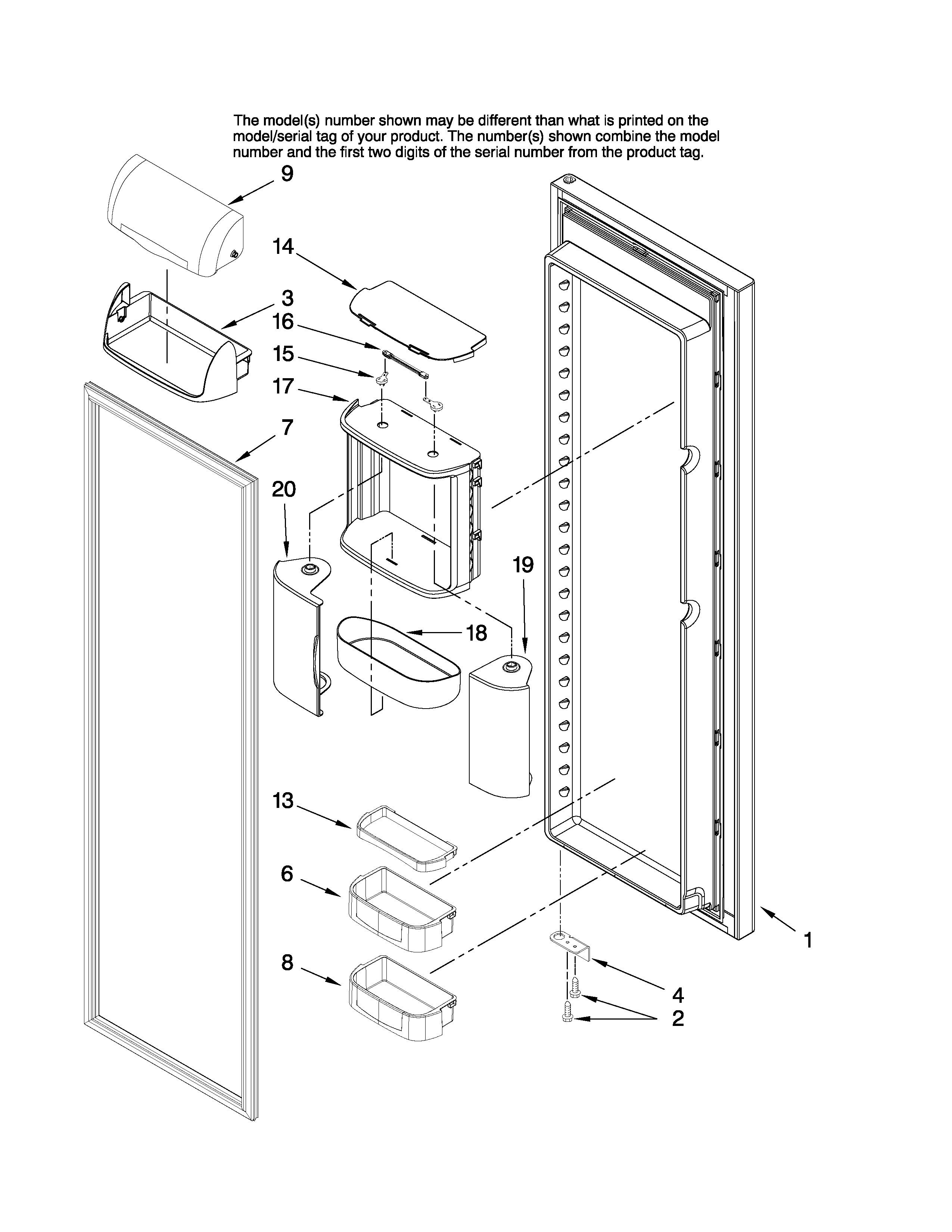 The model(s) number shown may be different than what is printed on the model/serial tag of your product. The number(s) shown combine the model number and the first two digits of the serial number from the product tag.

9
14
3
16
15
17
7
20
19
18
13
6
8
1
4
2