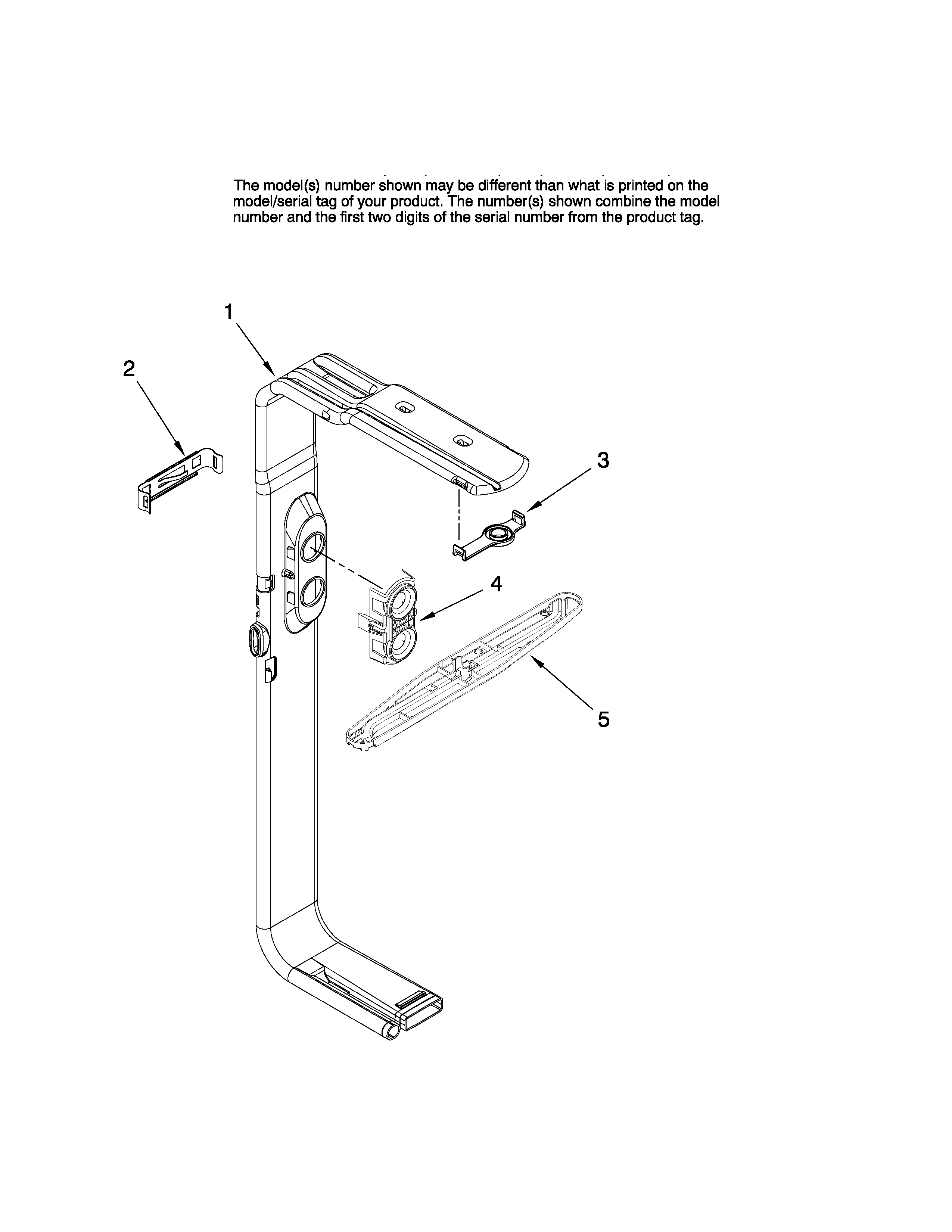 The model(s) number shown may be different than what is printed on the model/serial tag of your product. The number(s) shown combine the model number and the first two digits of the serial number from the product tag.

1

2

3

4

5