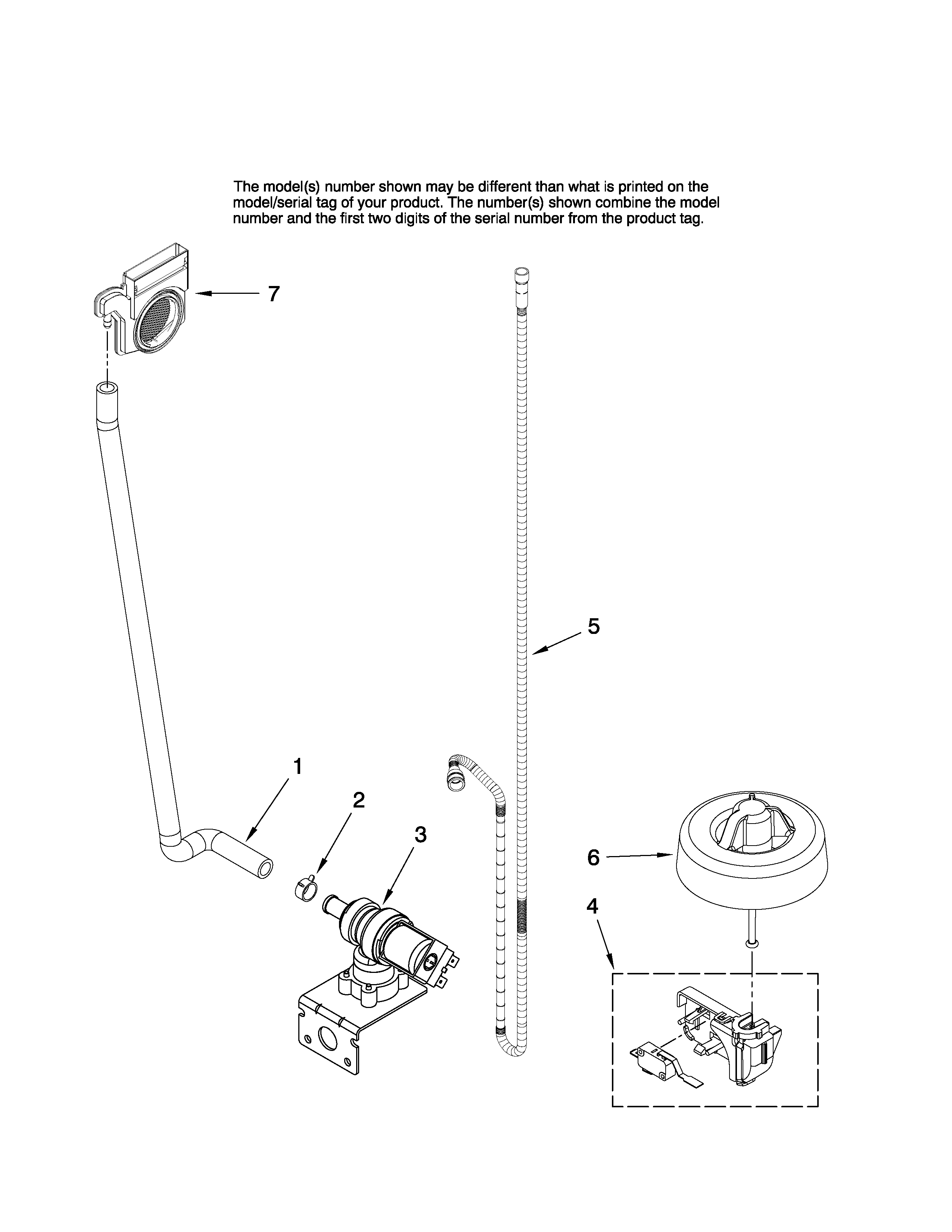 The model(s) number shown may be different than what is printed on the model/serial tag of your product. The number(s) shown combine the model number and the first two digits of the serial number from the product tag.

7

5

1

2

3

6

4