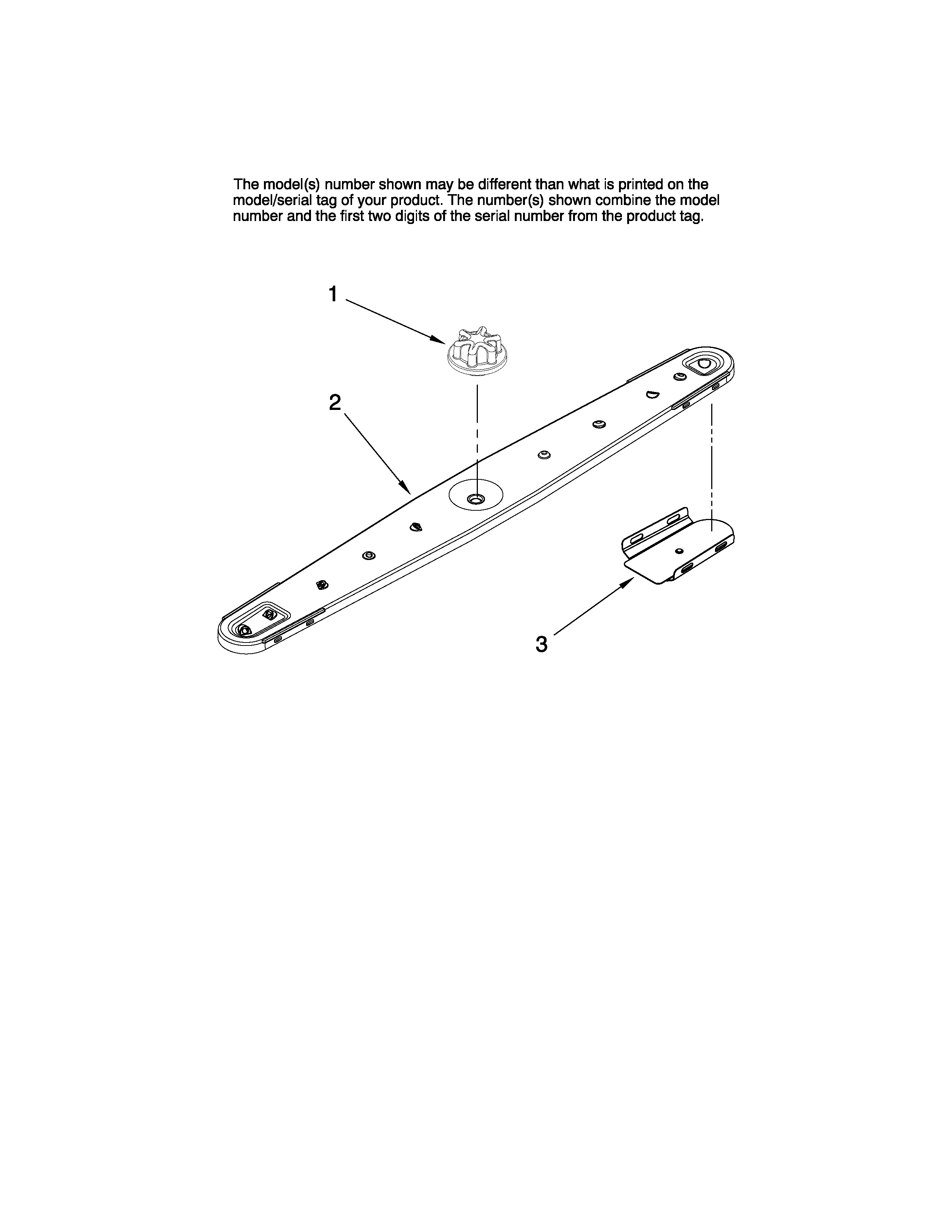 The model(s) number shown may be different than what is printed on the model/serial tag of your product. The number(s) shown combine the model number and the first two digits of the serial number from the product tag.

1

2

3