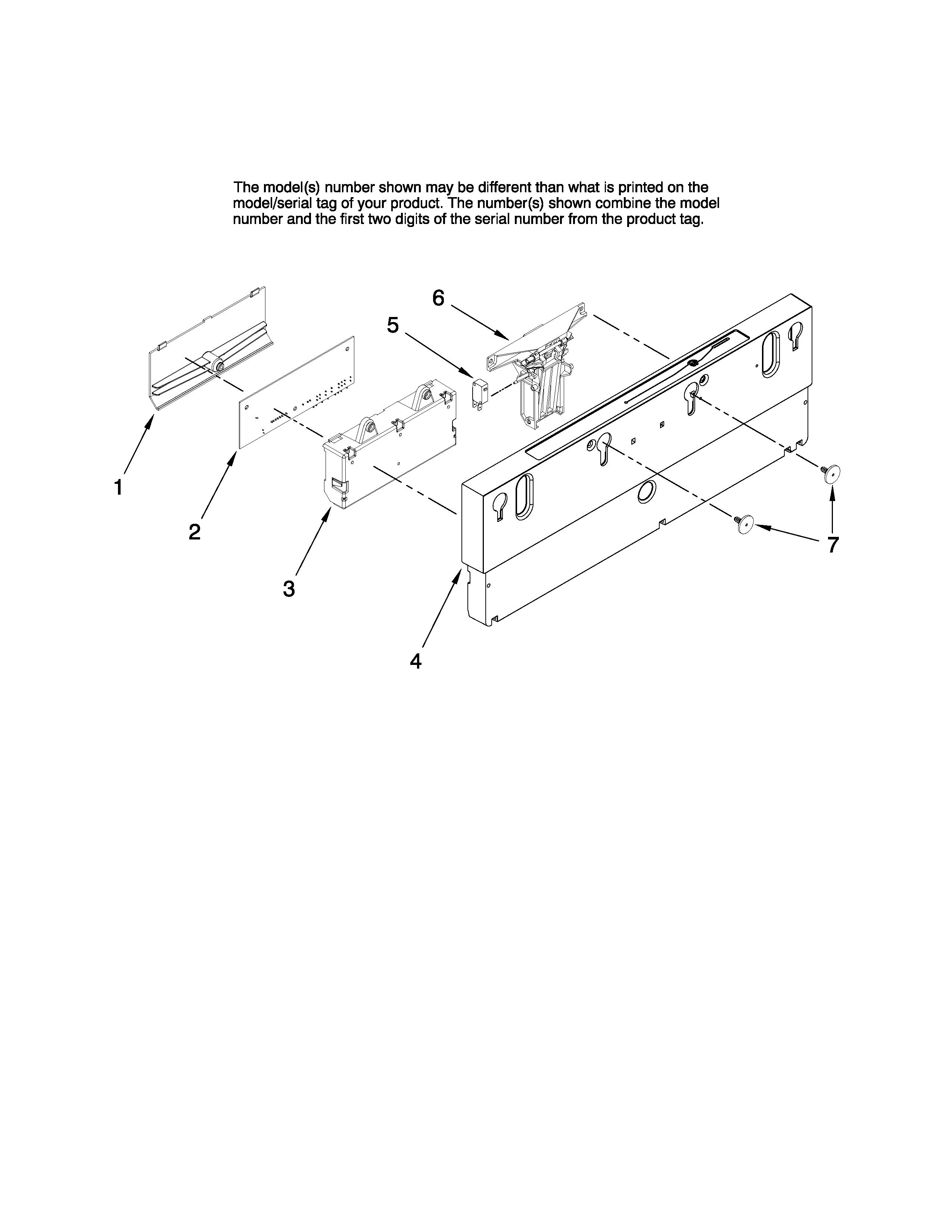 The model(s) number shown may be different than what is printed on the model/serial tag of your product. The number(s) shown combine the model number and the first two digits of the serial number from the product tag.

6

5

1

2

3

4

7