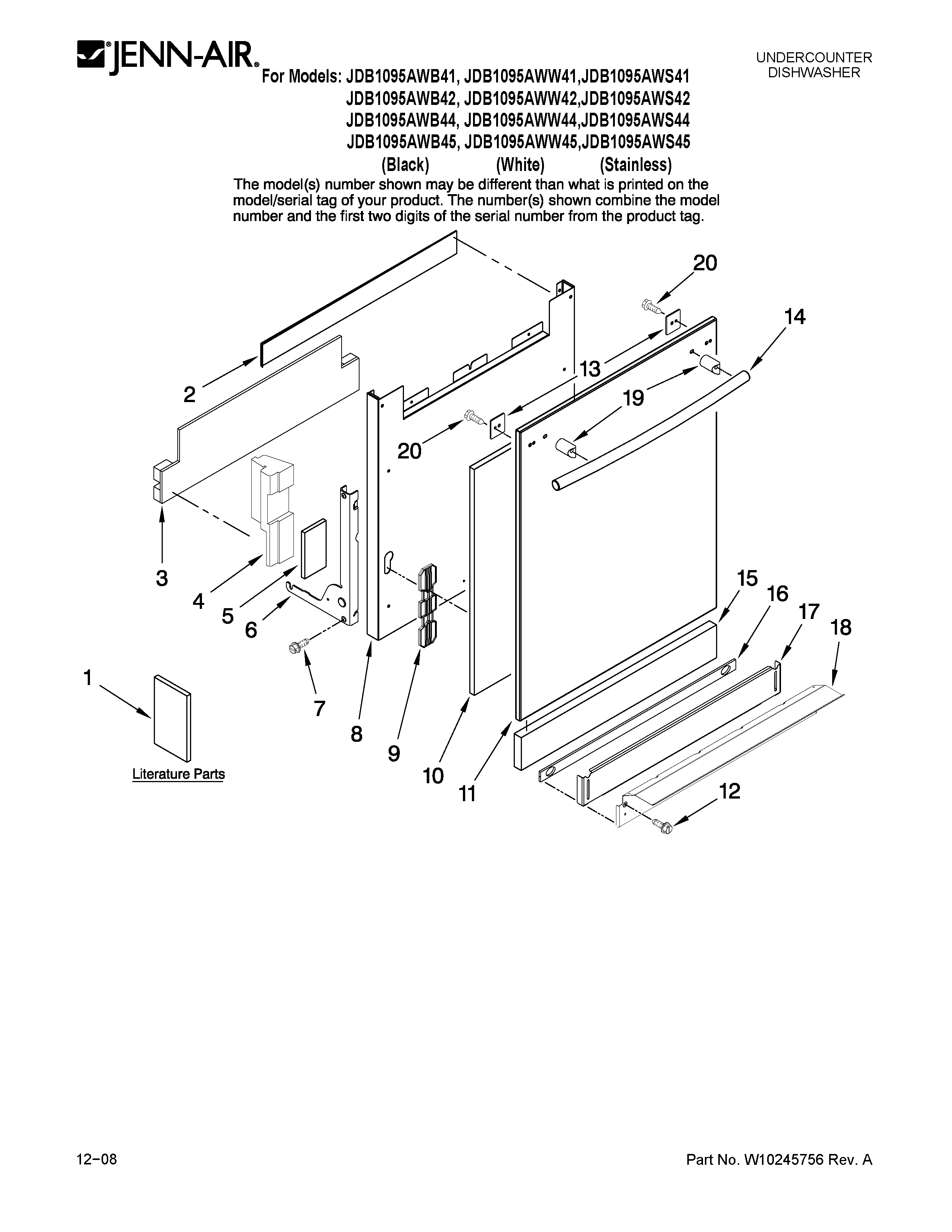 JENN-AIR®

UNDERCOUNTER DISHWASHER

For Models: JDB1095AWB41, JDB1095AWW41,JDB1095AWS41
JDB1095AWB42, JDB1095AWW42,JDB1095AWS42
JDB1095AWB44, JDB1095AWW44,JDB1095AWS44
JDB1095AWB45, JDB1095AWW45,JDB1095AWS45
(Black) (White) (Stainless)

The model(s) number shown may be different than what is printed on the model/serial tag of your product. The number(s) shown combine the model number and the first two digits of the serial number from the product tag.

20
14
13
19
2
20
3
4
5
6
15
16
17
18
1
7
8
9
10
11
12

Literature Parts

12−08

Part No. W10245756 Rev. A