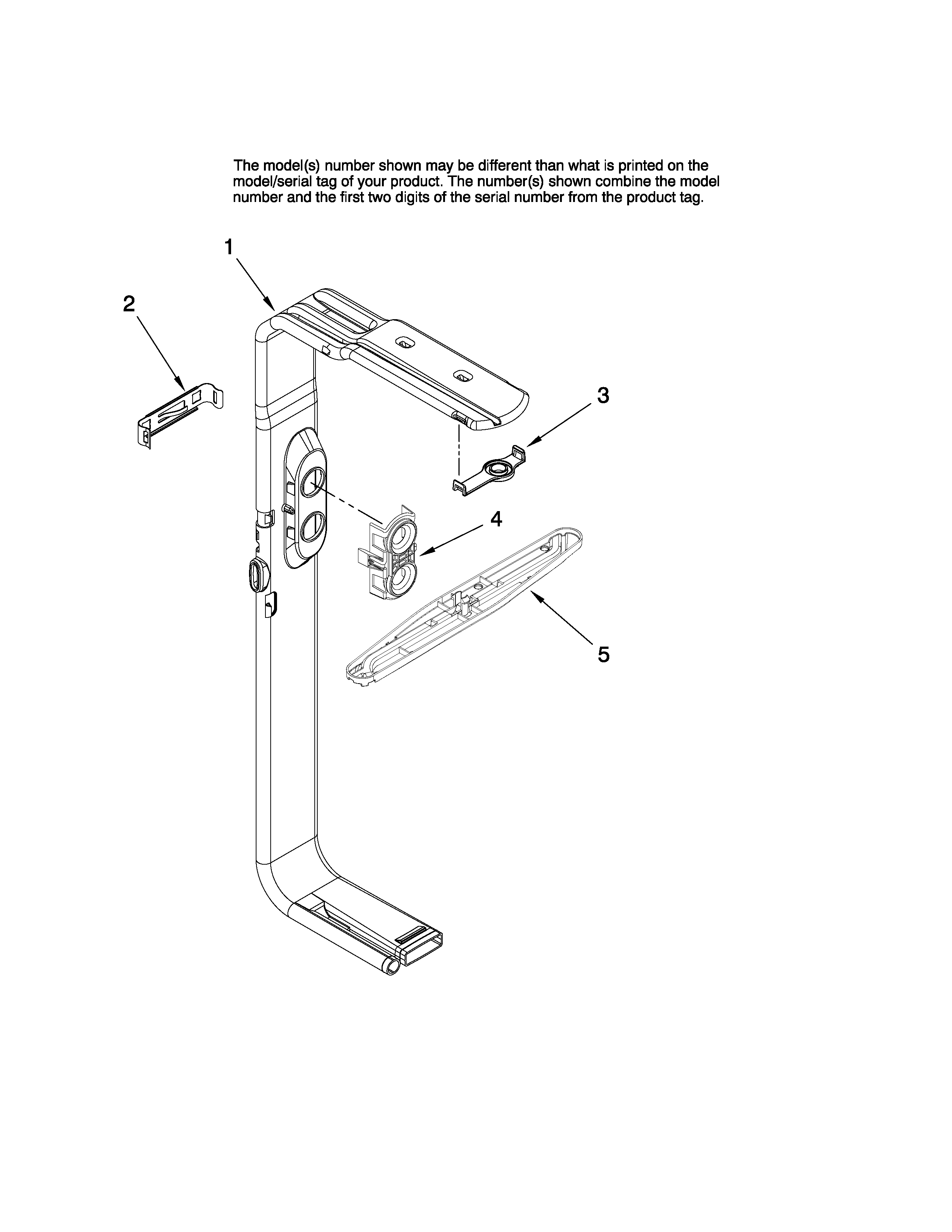 The model(s) number shown may be different than what is printed on the model/serial tag of your product. The number(s) shown combine the model number and the first two digits of the serial number from the product tag.

1

2

3

4

5