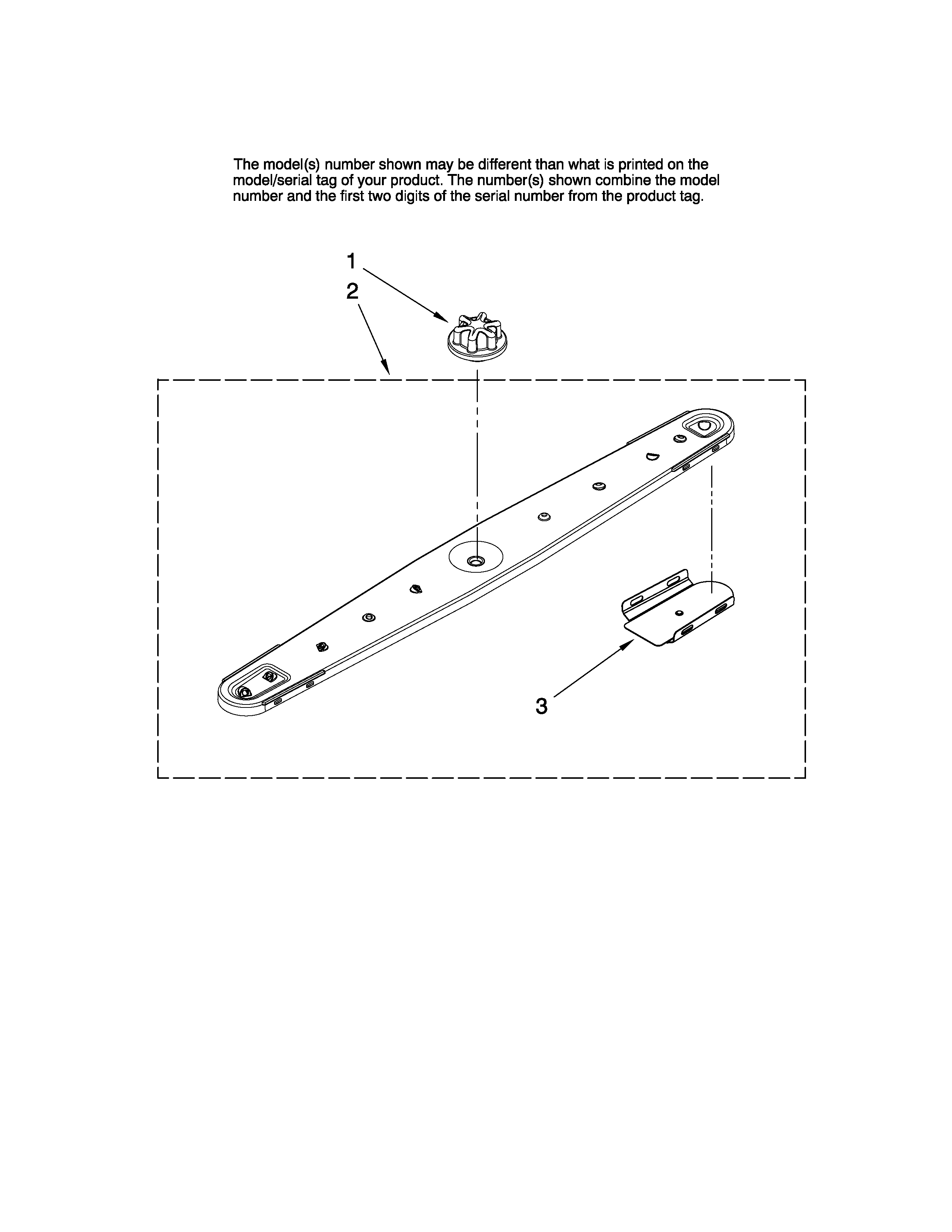 The model(s) number shown may be different than what is printed on the model/serial tag of your product. The number(s) shown combine the model number and the first two digits of the serial number from the product tag.

1

2

3