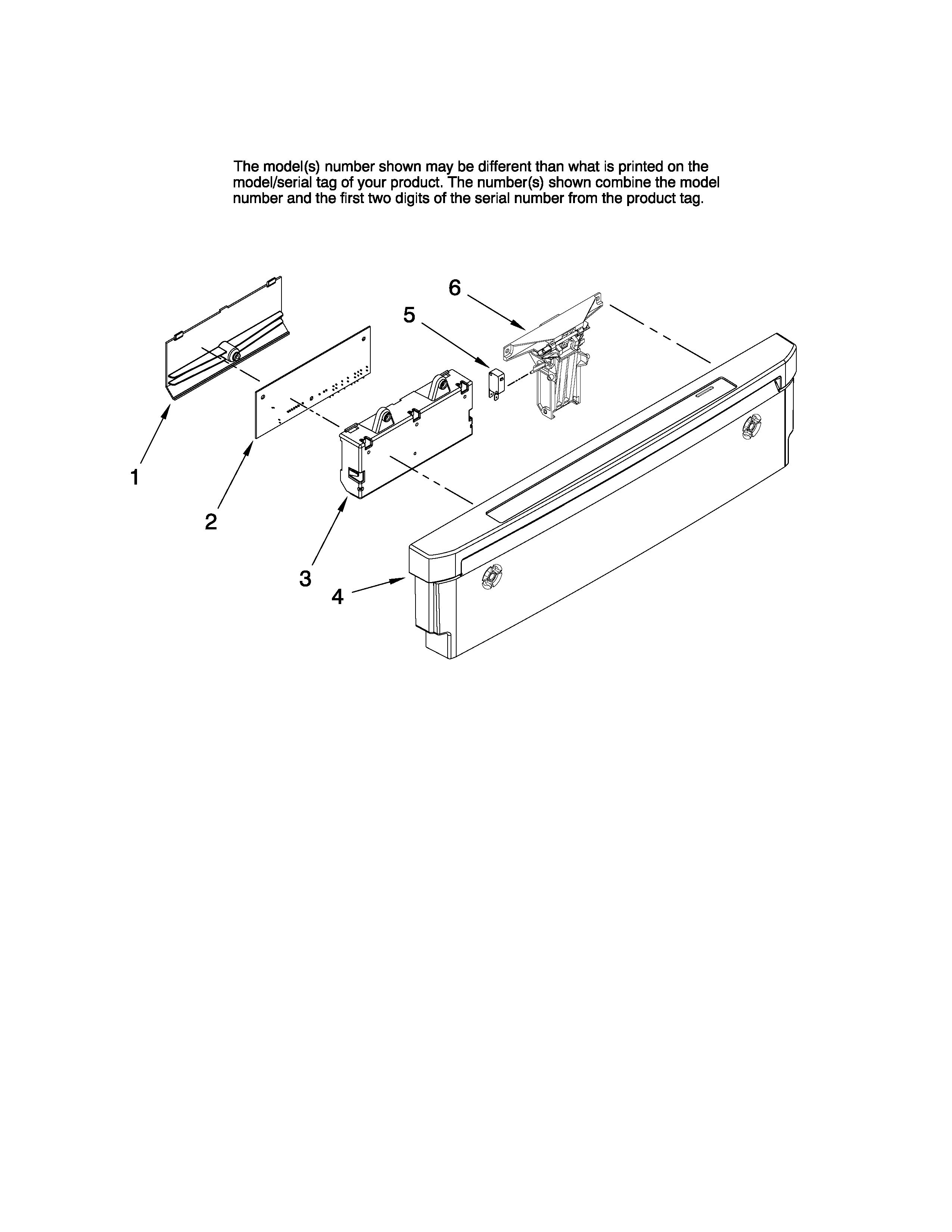 The model(s) number shown may be different than what is printed on the model/serial tag of your product. The number(s) shown combine the model number and the first two digits of the serial number from the product tag.

6

5

1

2

3

4