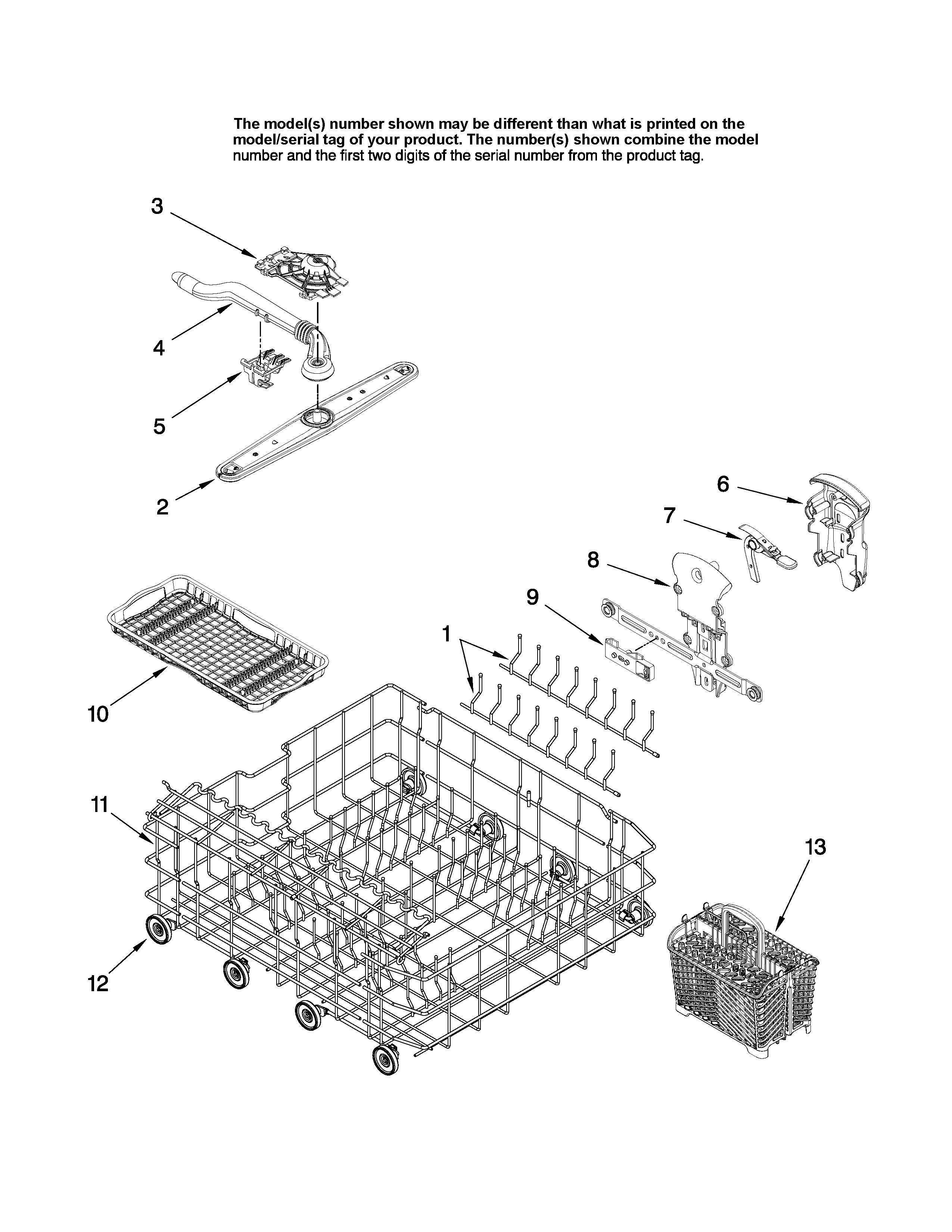 The model(s) number shown may be different than what is printed on the model/serial tag of your product. The number(s) shown combine the model number and the first two digits of the serial number from the product tag.

3

4

5

2

6

7

8

9

1

10

11

12

13