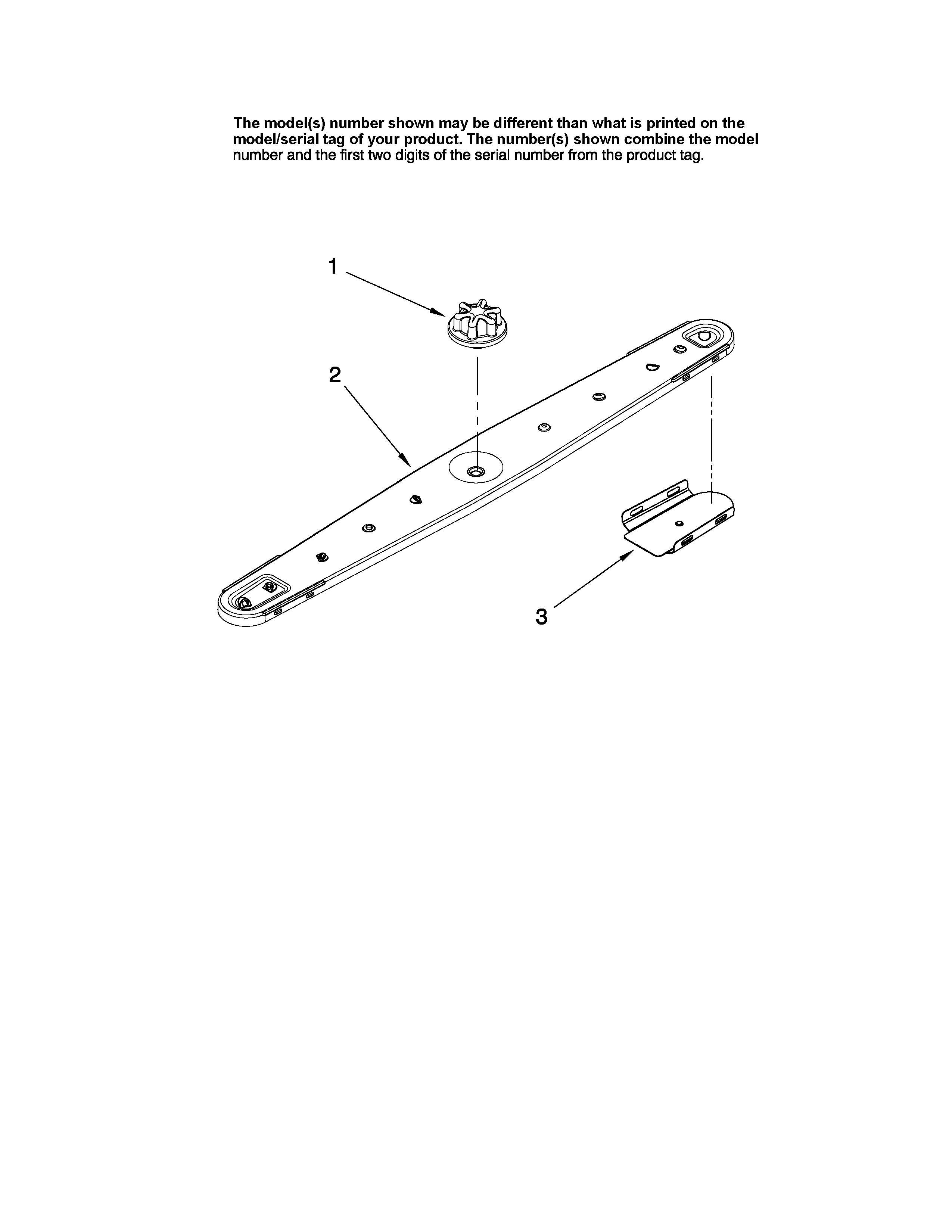 The model(s) number shown may be different than what is printed on the model/serial tag of your product. The number(s) shown combine the model number and the first two digits of the serial number from the product tag.

1

2

3