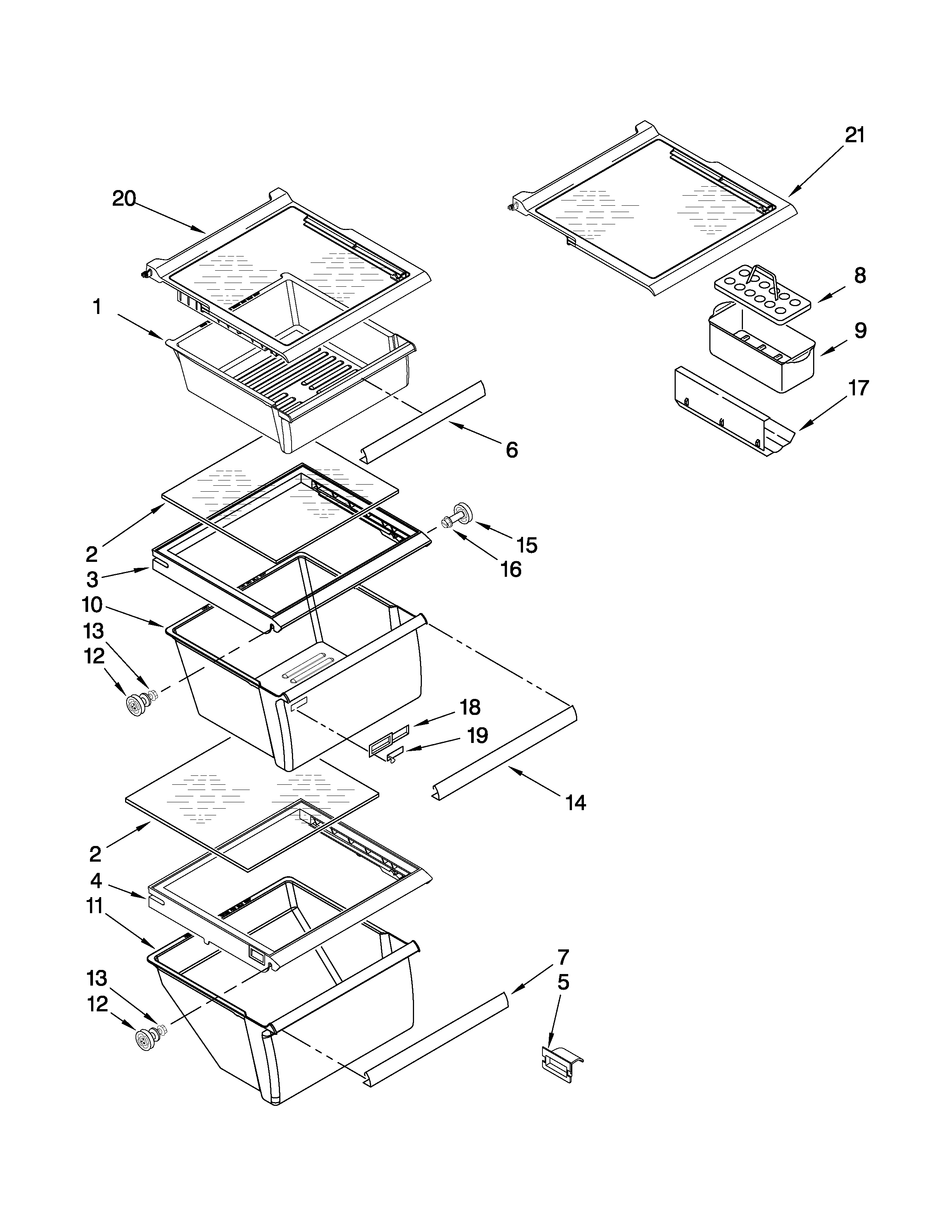 21
20
8
1
9
17
6
2
15
16
3
10
13
12
18
19
14
2
4
11
7
5
13
12