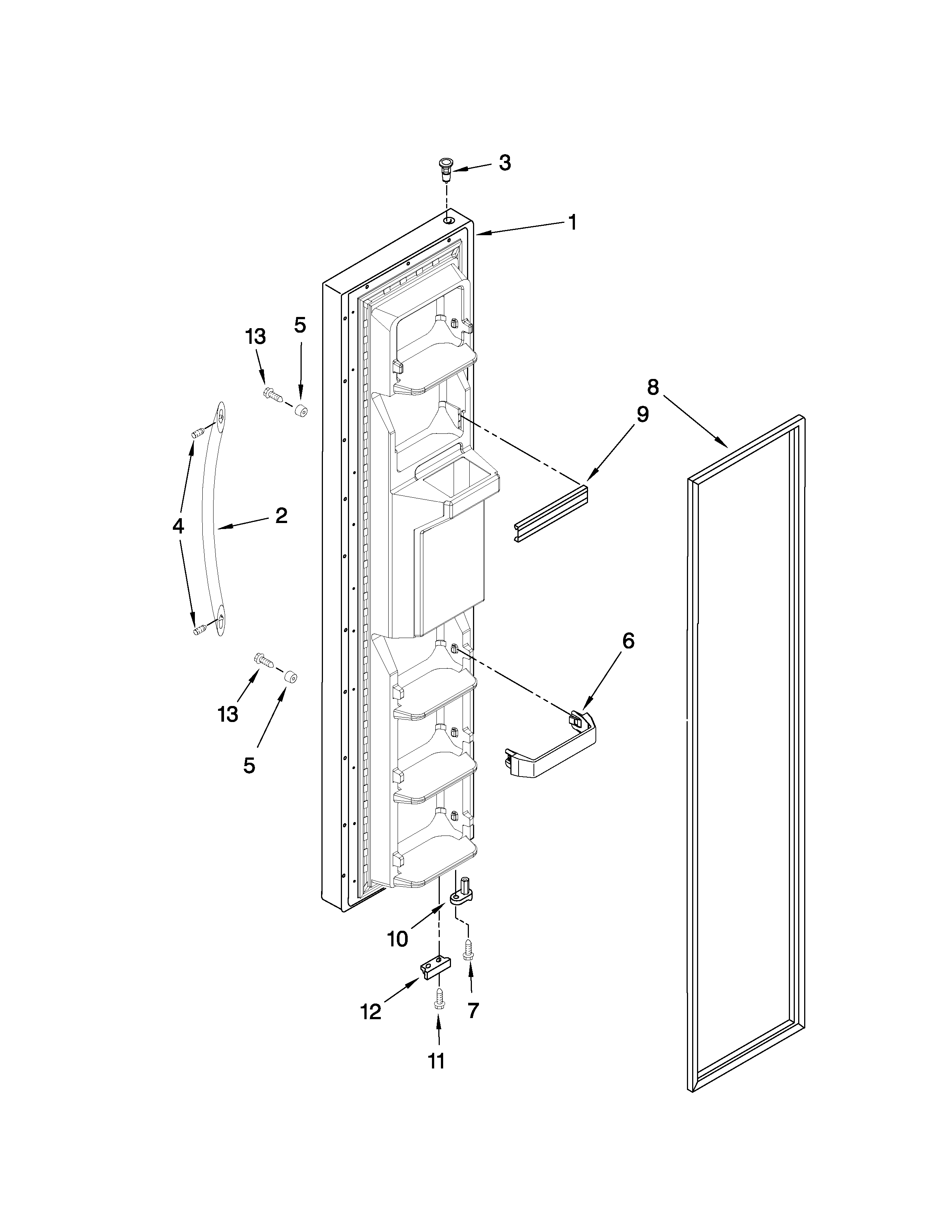 3
1
13
5
8
9
4
2
6
13
5
10
12
7
11