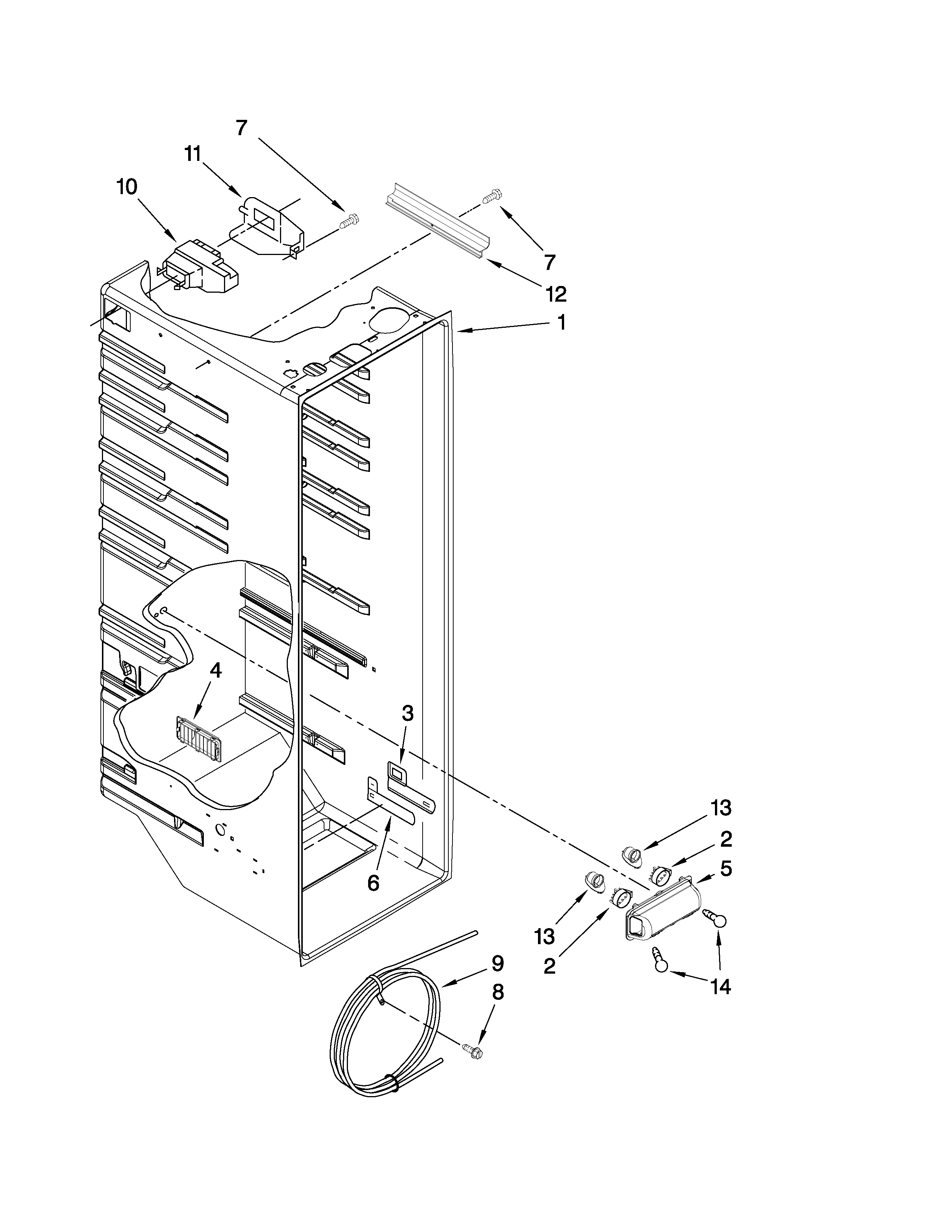 7
11
10
7
12
1
4
3
6
13
2
5
13
2
14
9
8