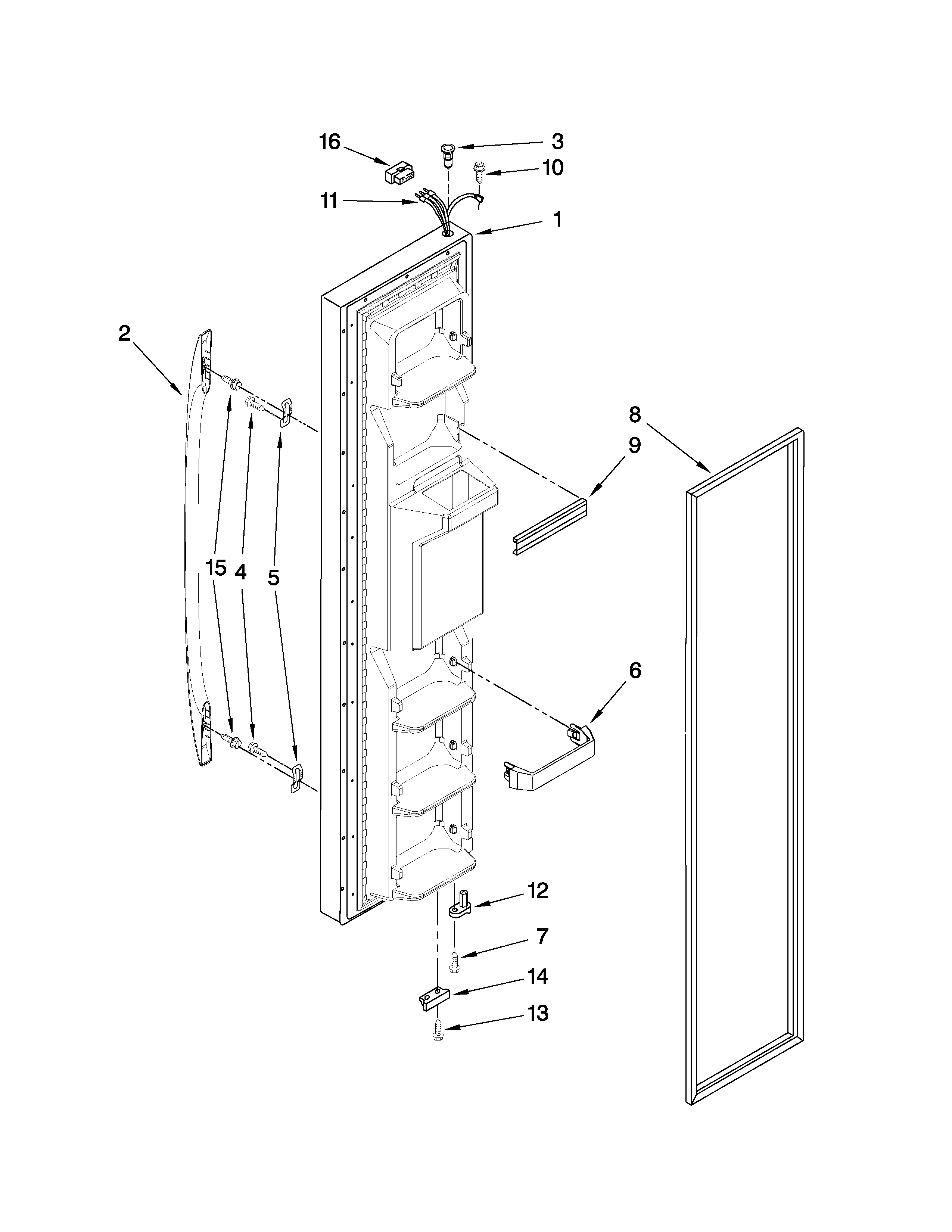 16
3
10
11
1
2
8
9
15
4
5
6
12
7
14
13