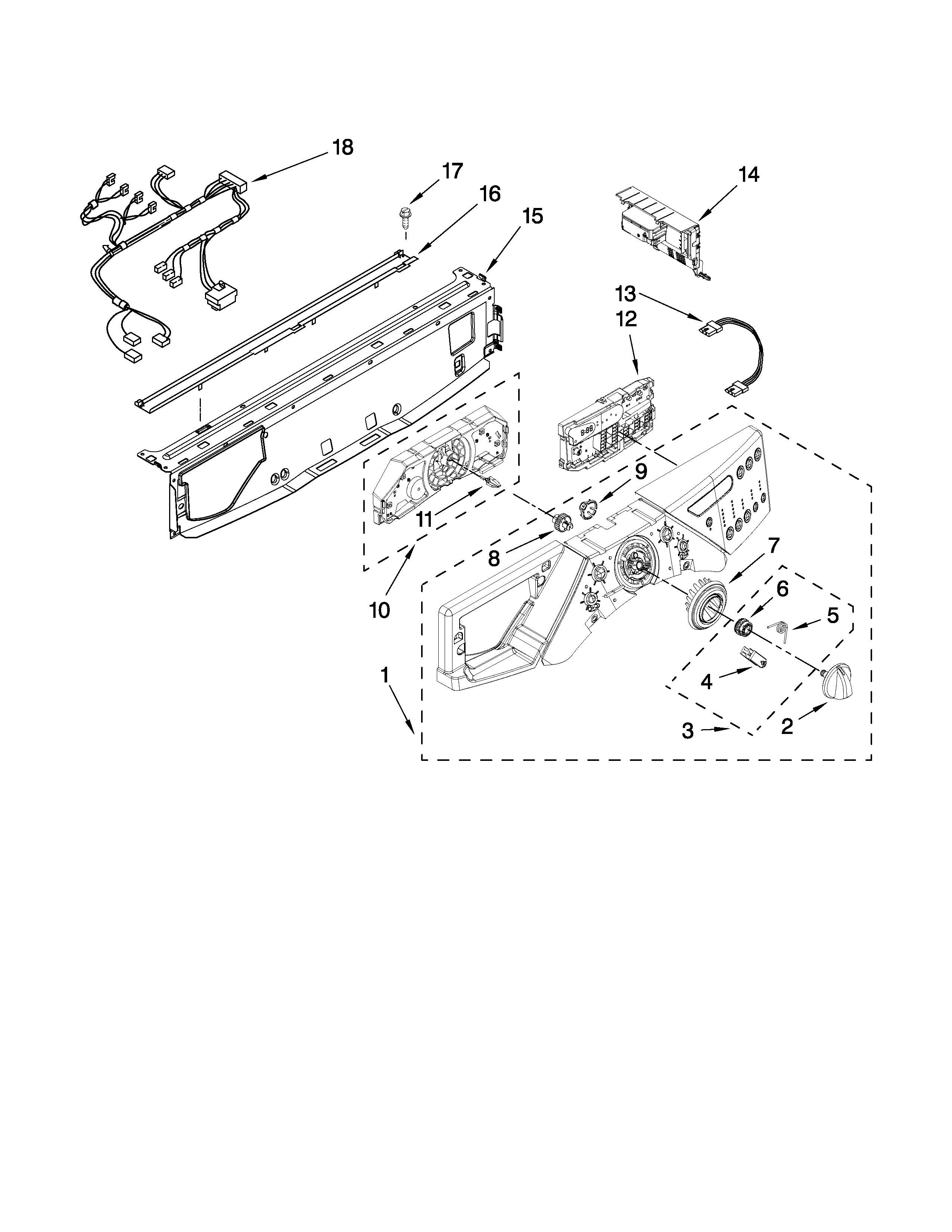 18
17
16
15
14
13
12
9
11
8
10
7
6
5
4
1
3
2