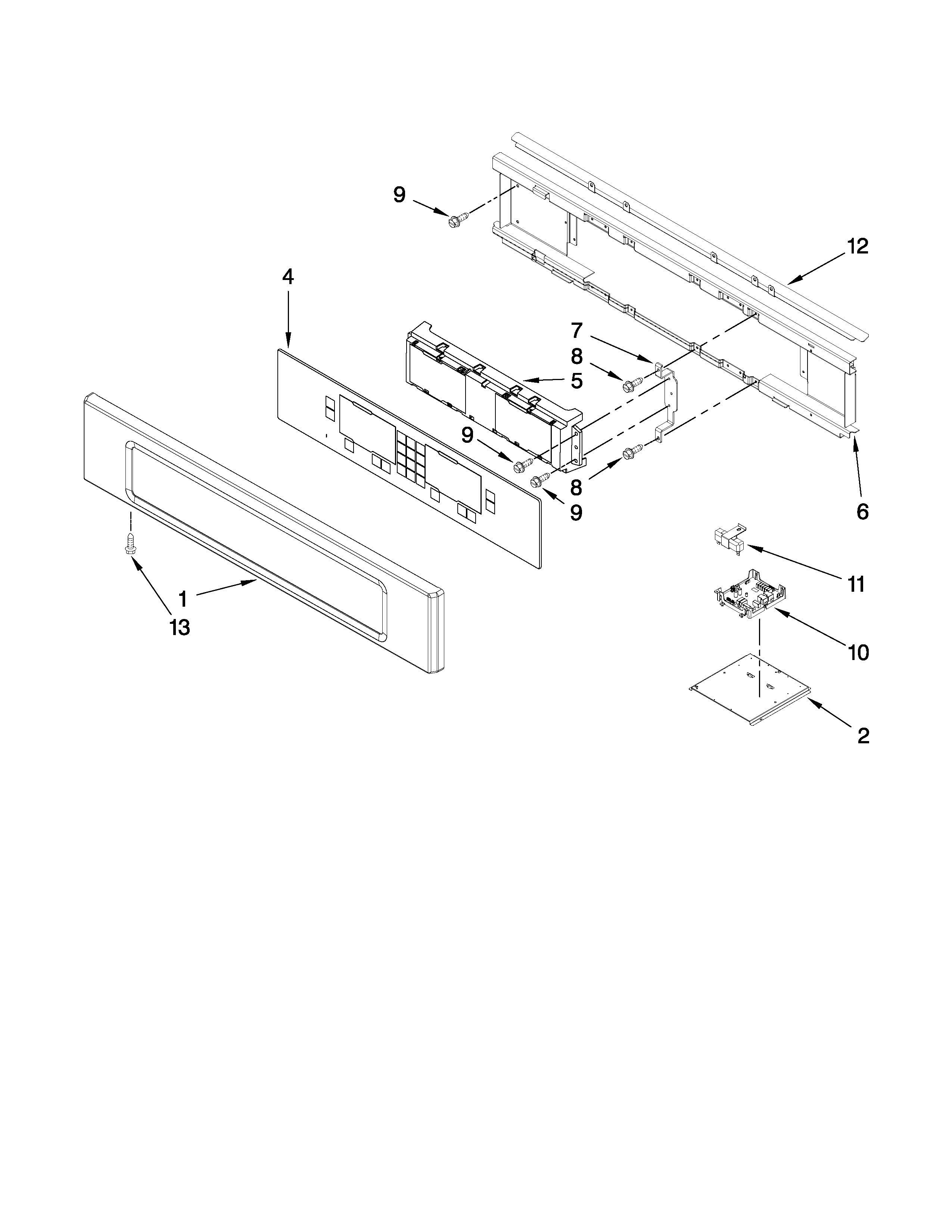 9
12
4
7
8
5
9
8
9
6
11
1
13
10
2