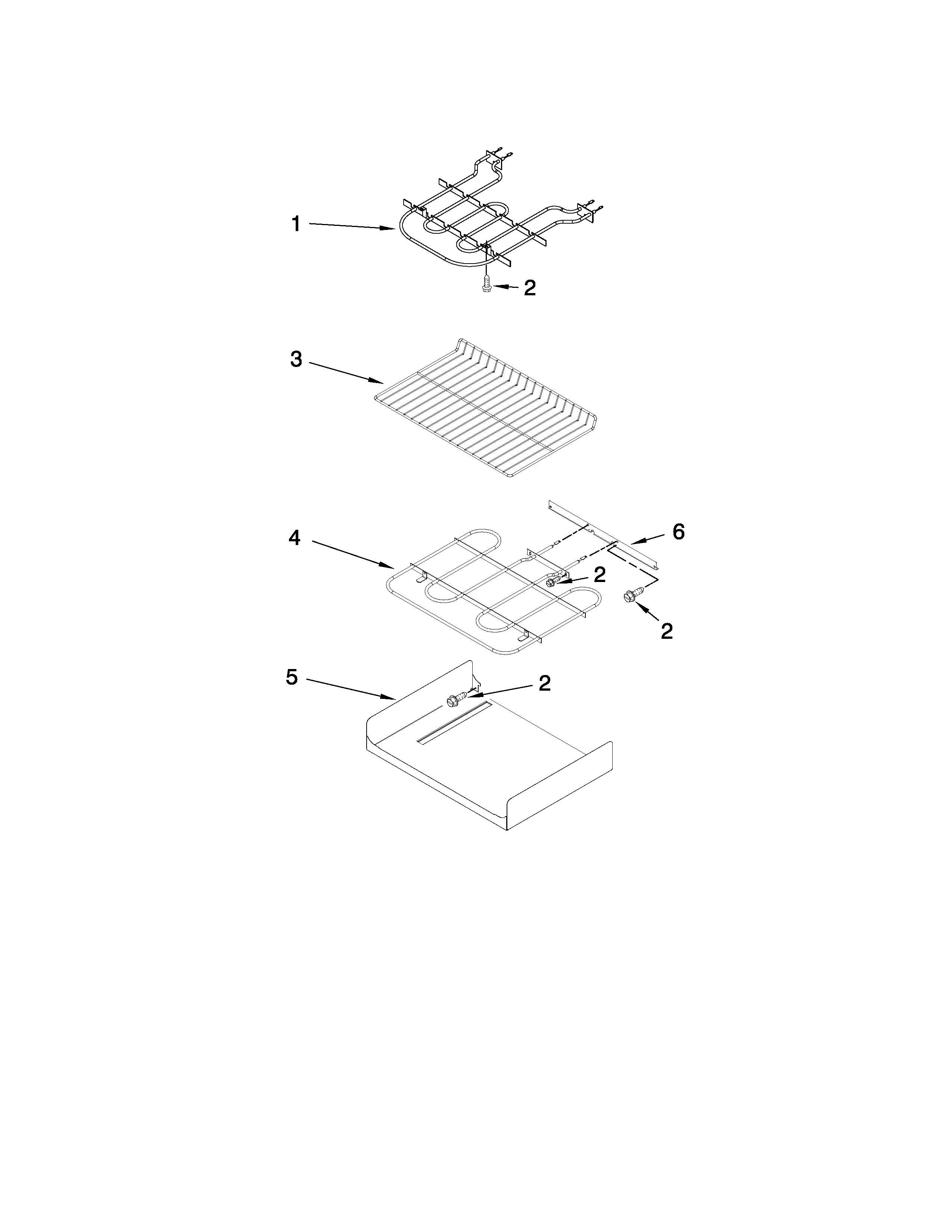 1
2
3
4
6
2
2
5
2