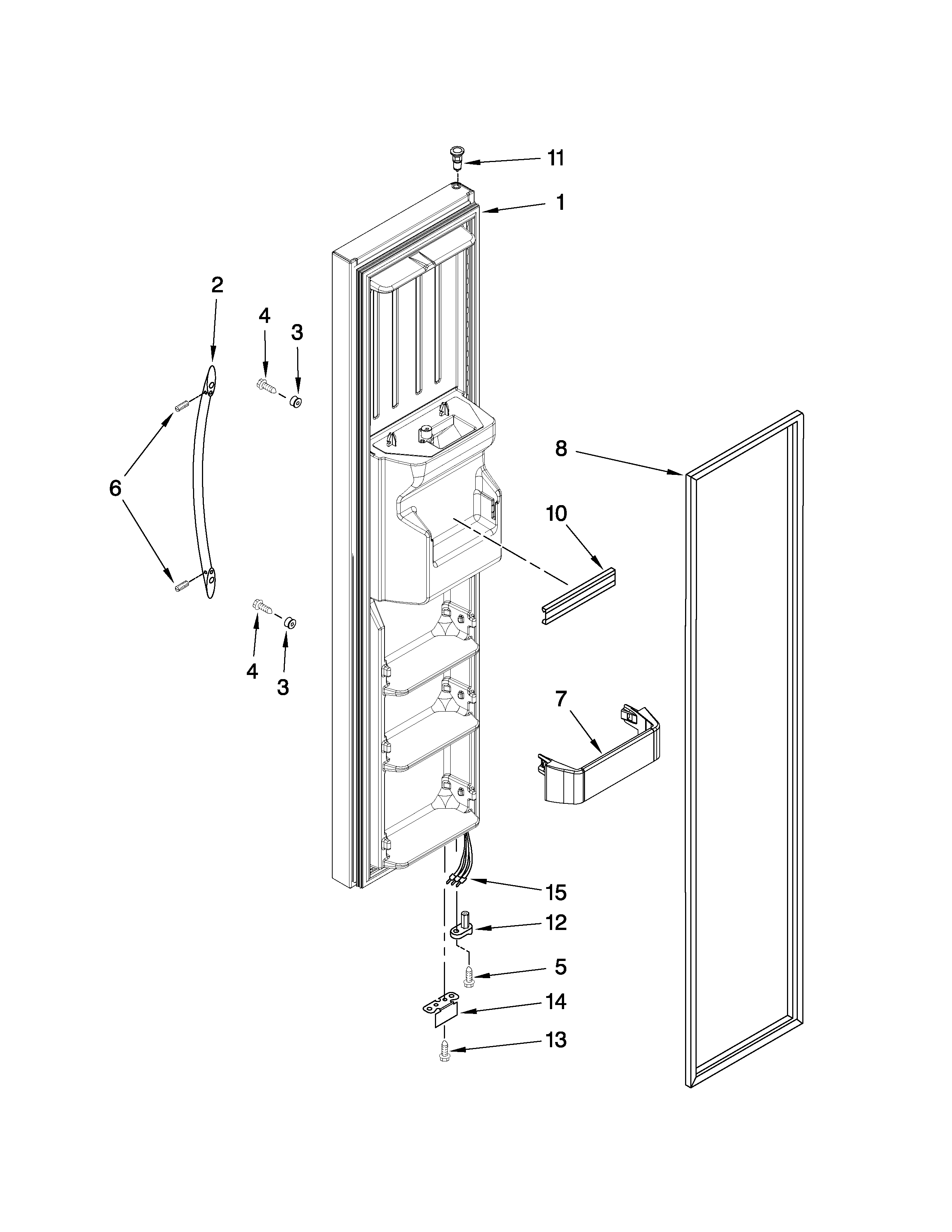 11
1
2
4
3
6
8
10
4
3
7
15
12
5
14
13