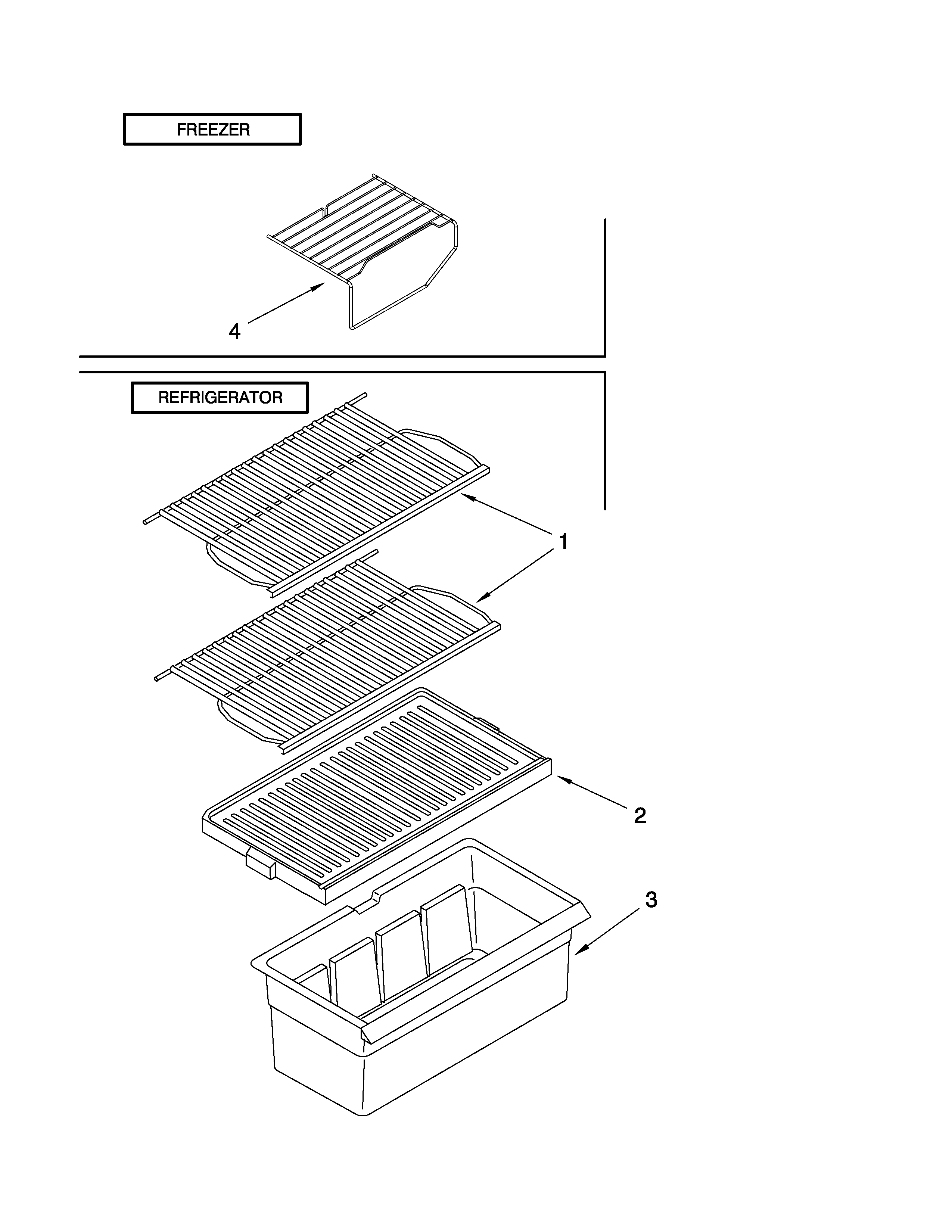 FREEZER

4

REFRIGERATOR

1

2

3