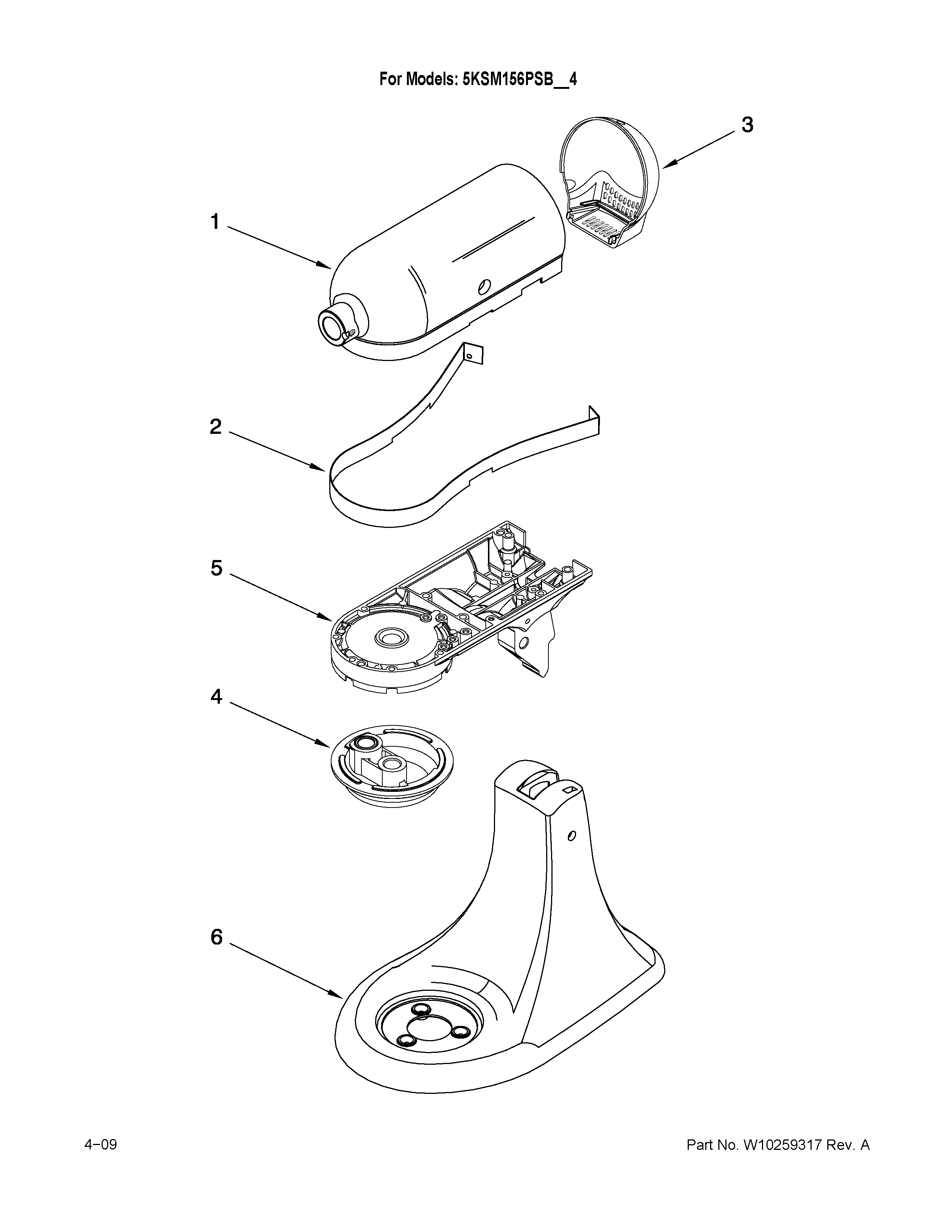 For Models: 5KSM156PSB__4

3

1

2

5

4

6

4–09

Part No. W10259317 Rev. A