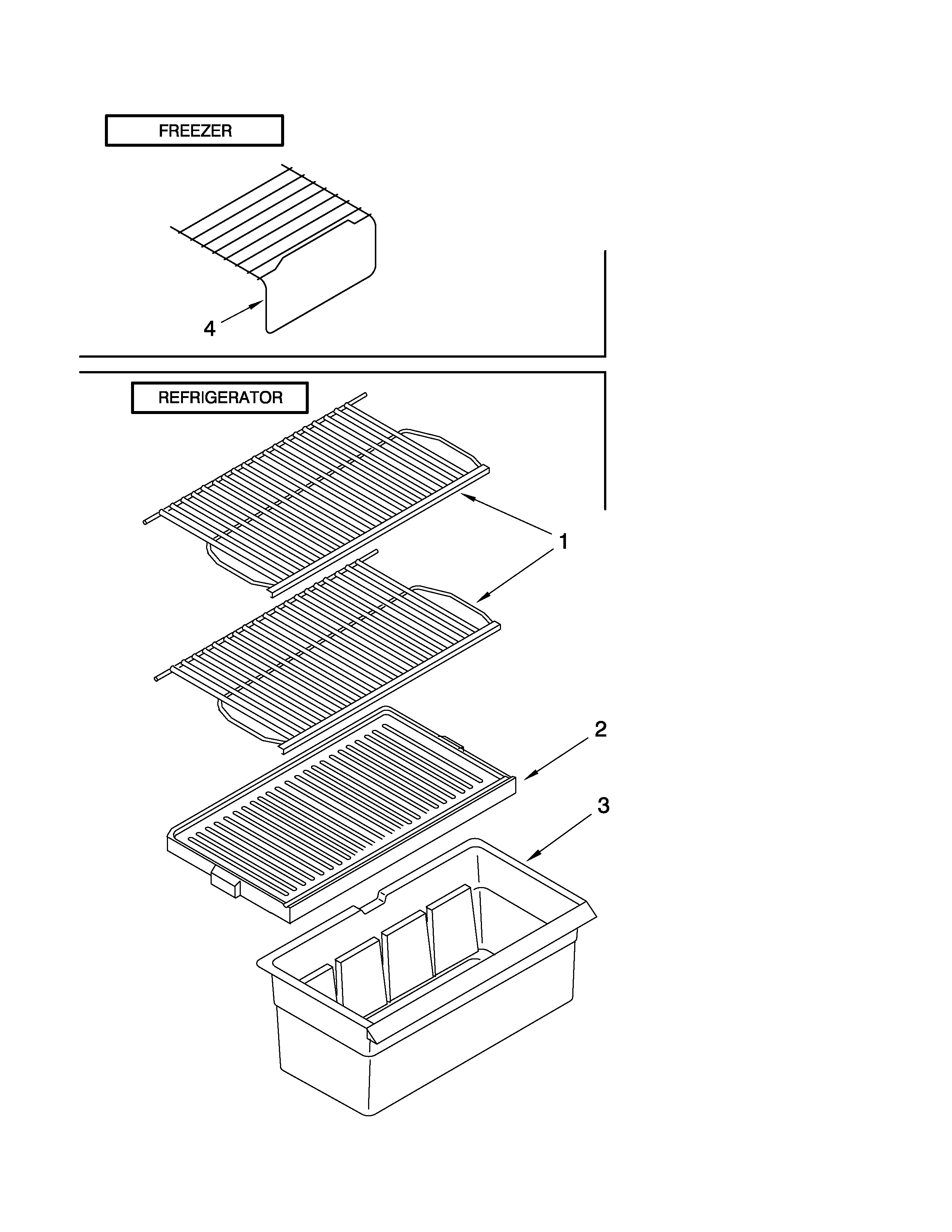 FREEZER

4

REFRIGERATOR

1

2

3