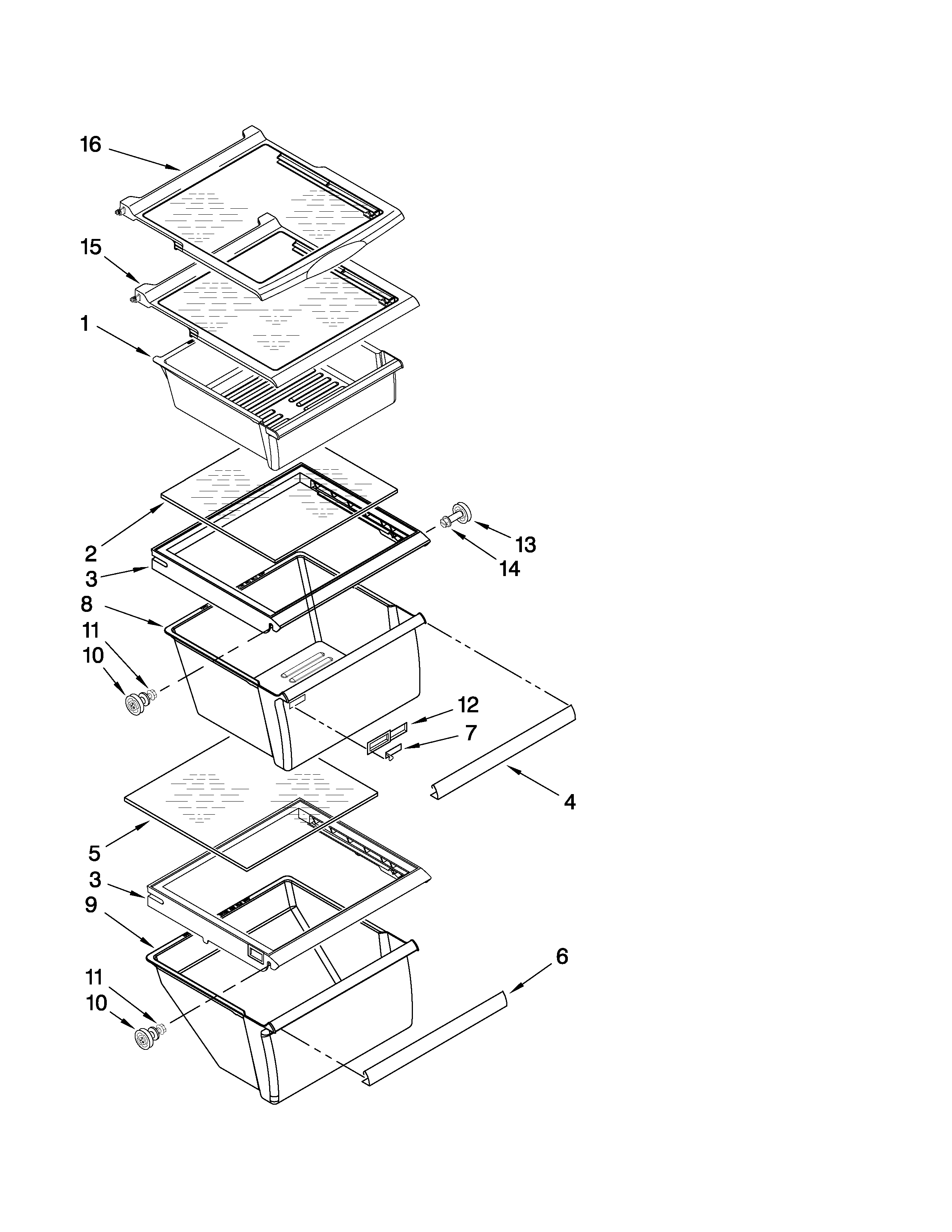 16
15
1
2
3
13
14
8
11
10
12
7
4
5
3
9
6
11
10