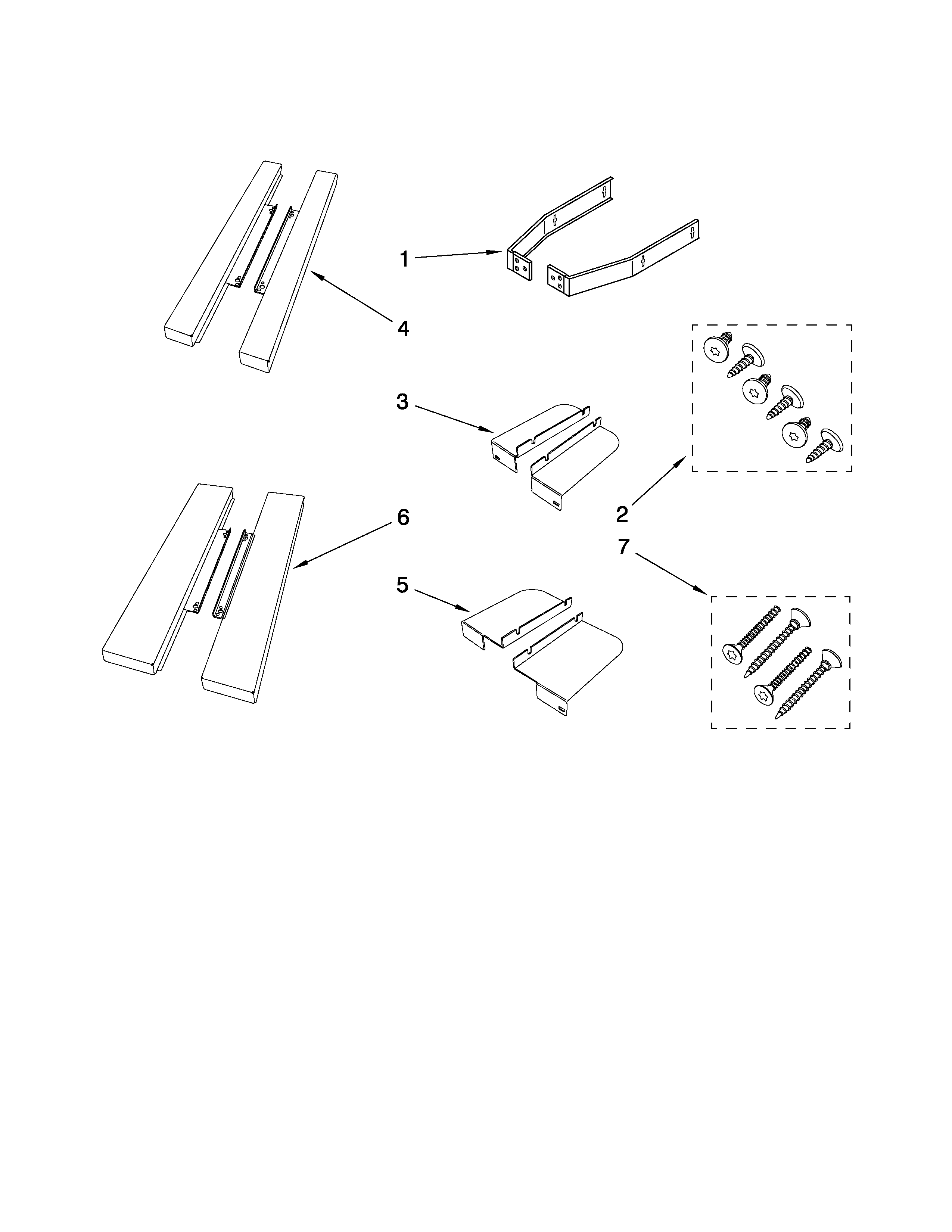 1

4

3

2

6

7

5