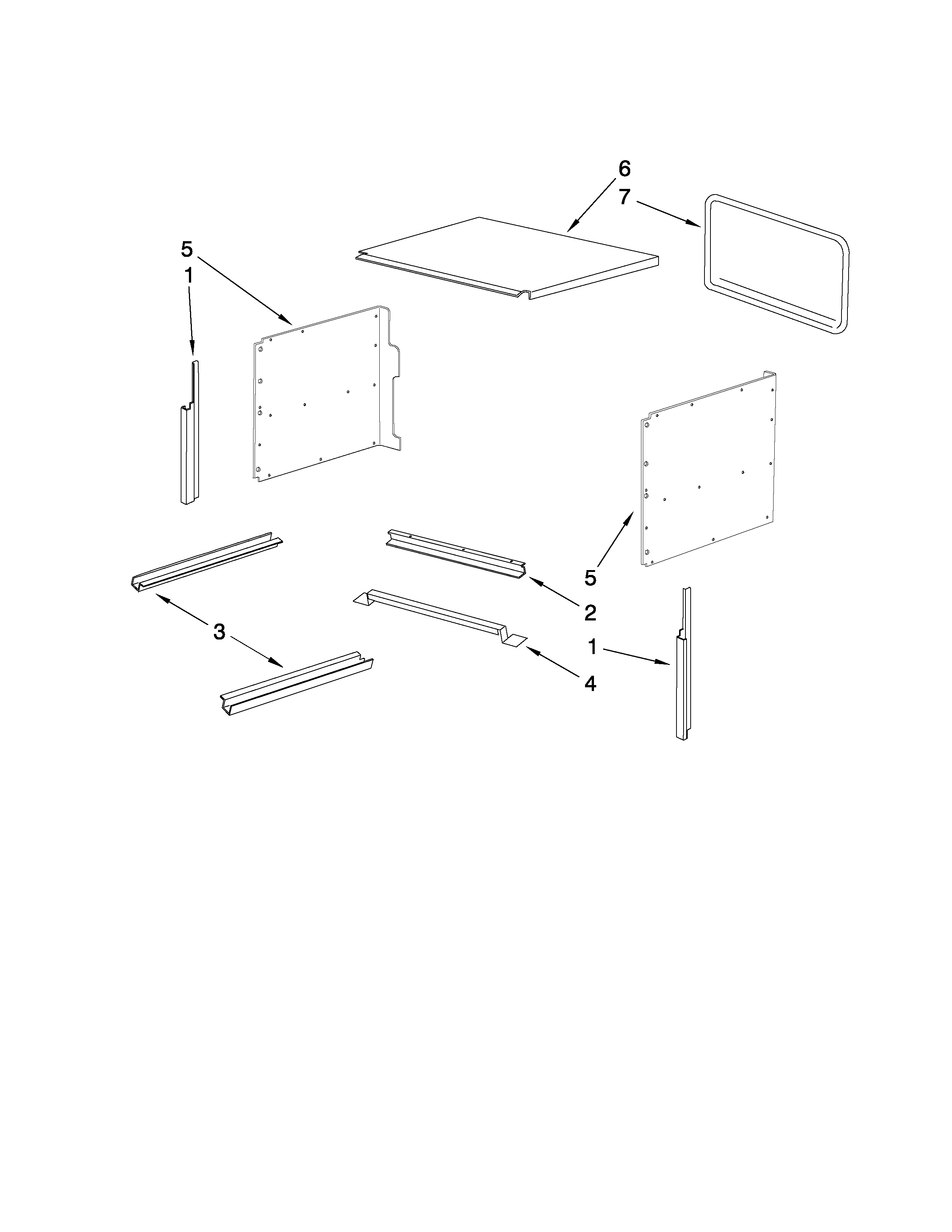 6
7
5
1
5
2
3
1
4