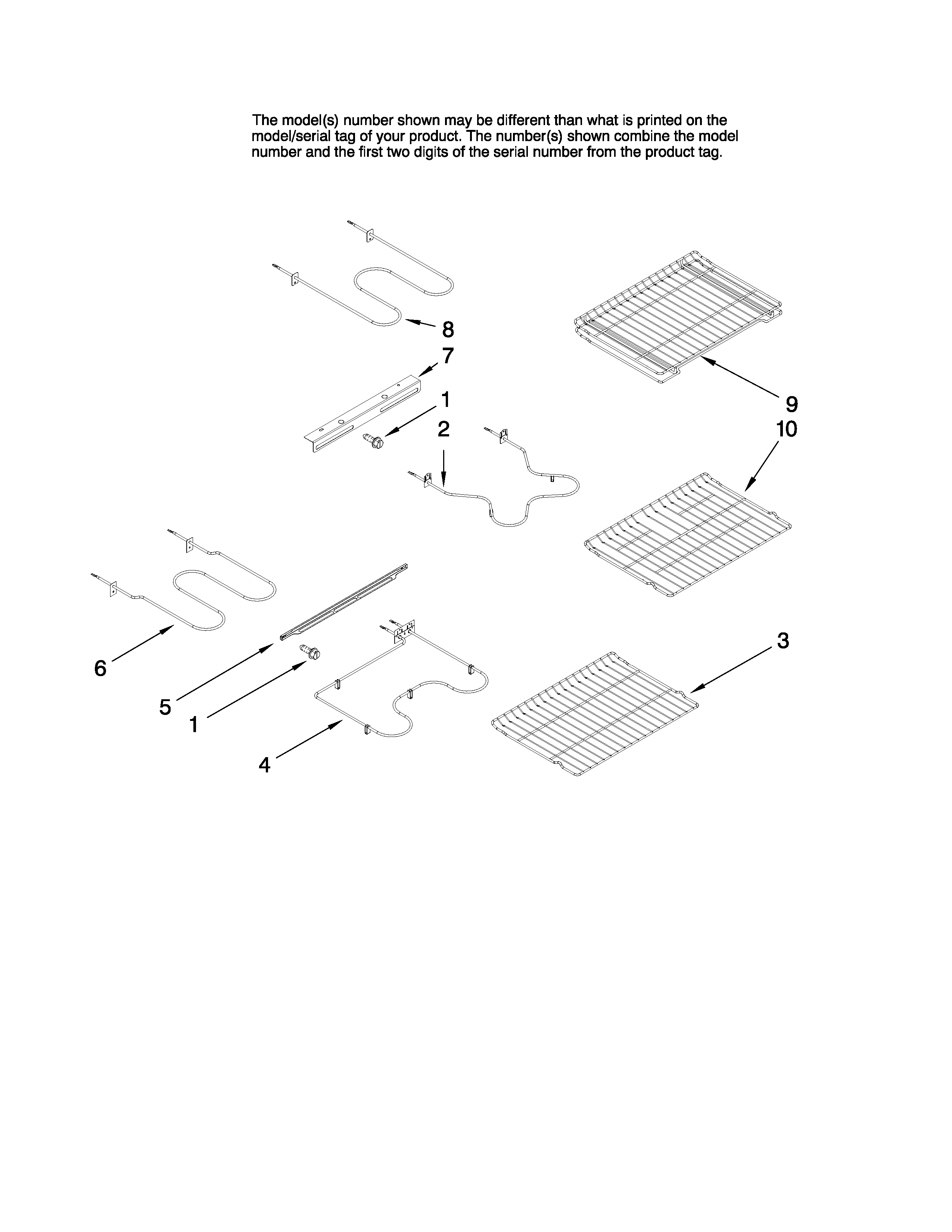 The model(s) number shown may be different than what is printed on the model/serial tag of your product. The number(s) shown combine the model number and the first two digits of the serial number from the product tag.

8
7
1
2
9
10
6
5
1
4
3