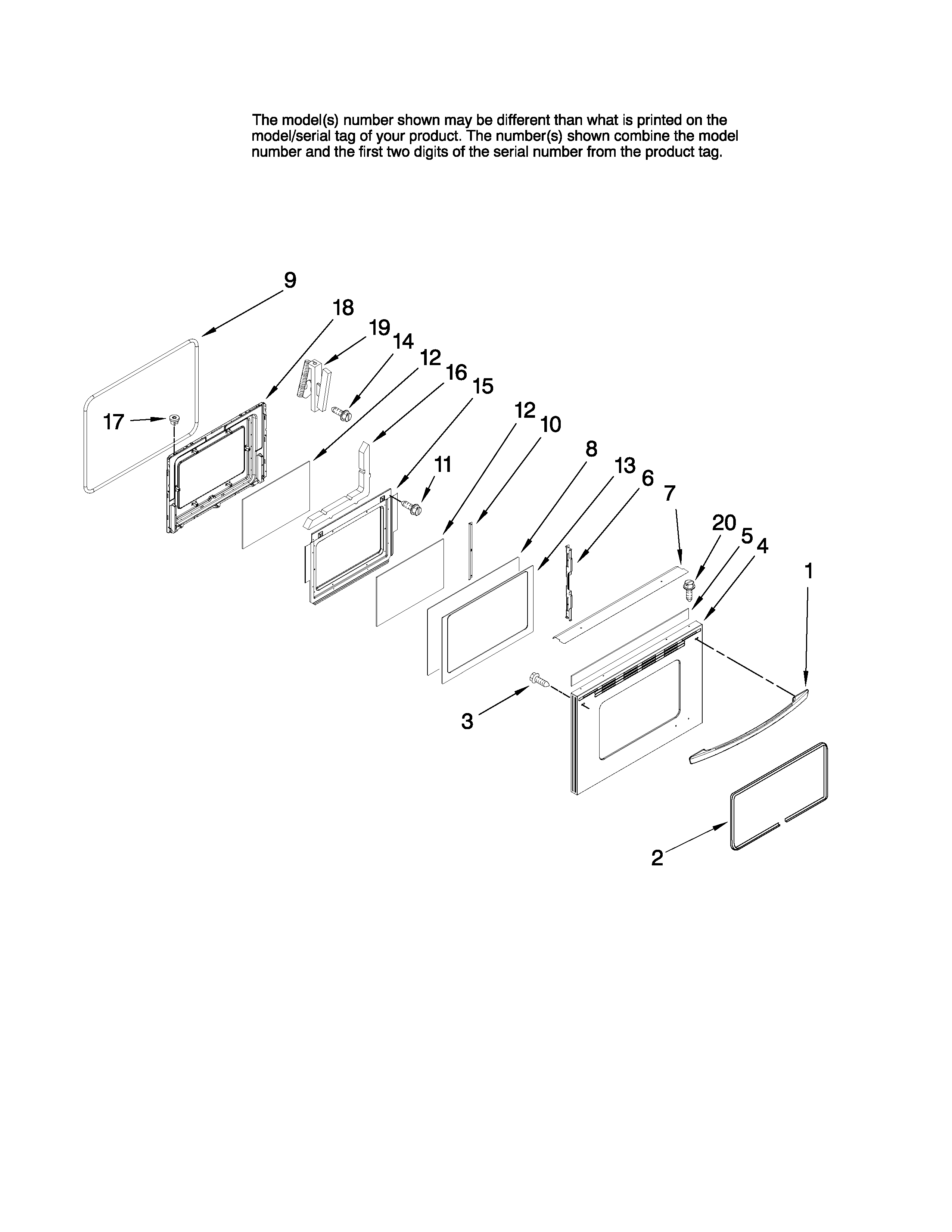 The model(s) number shown may be different than what is printed on the model/serial tag of your product. The number(s) shown combine the model number and the first two digits of the serial number from the product tag.

9
18
19
14
12
16
15
17
12
10
11
8
13
6
7
20
5
4
1
3
2