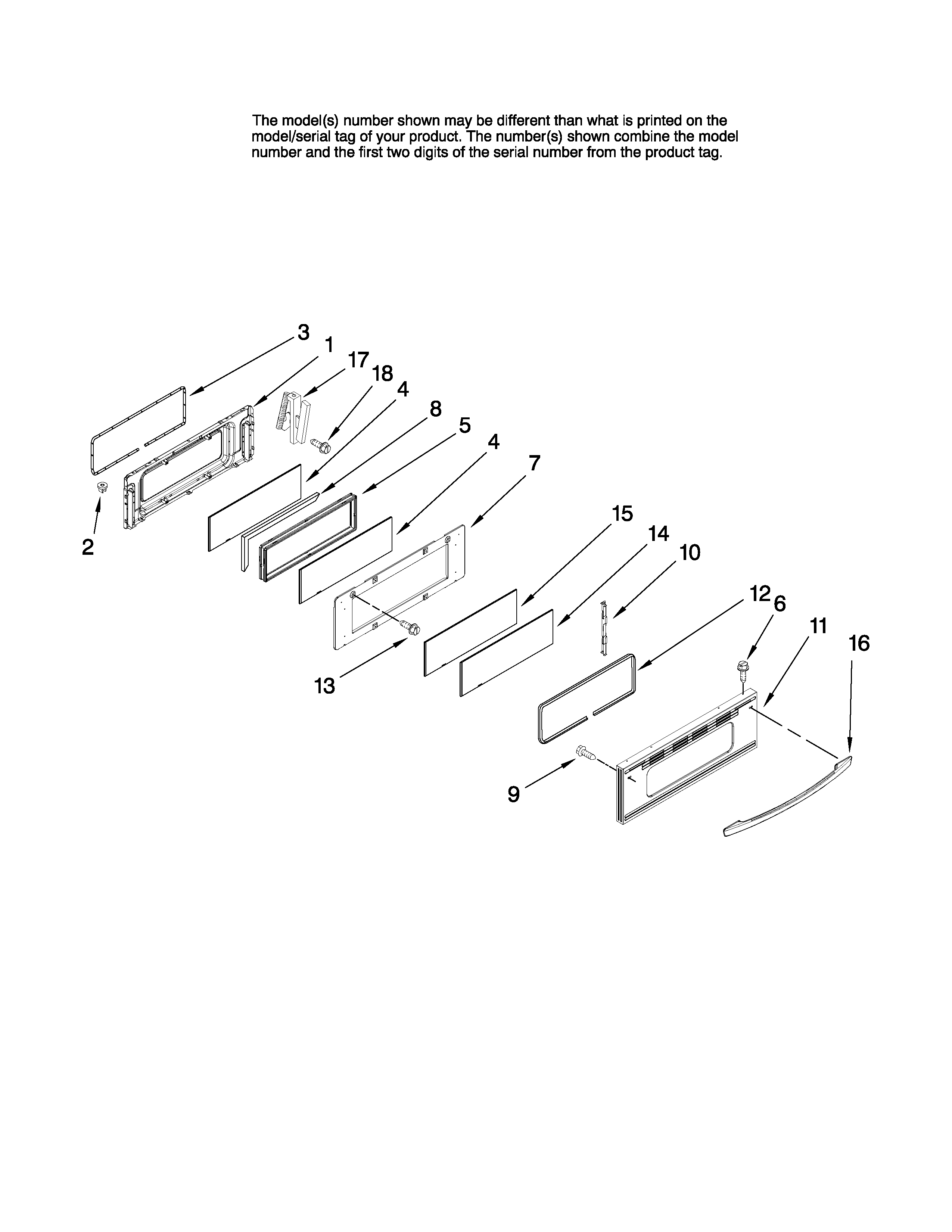 The model(s) number shown may be different than what is printed on the model/serial tag of your product. The number(s) shown combine the model number and the first two digits of the serial number from the product tag.

3
1
17
18
4
8
5
4
7
2
15
14
10
12
6
11
16
13
9