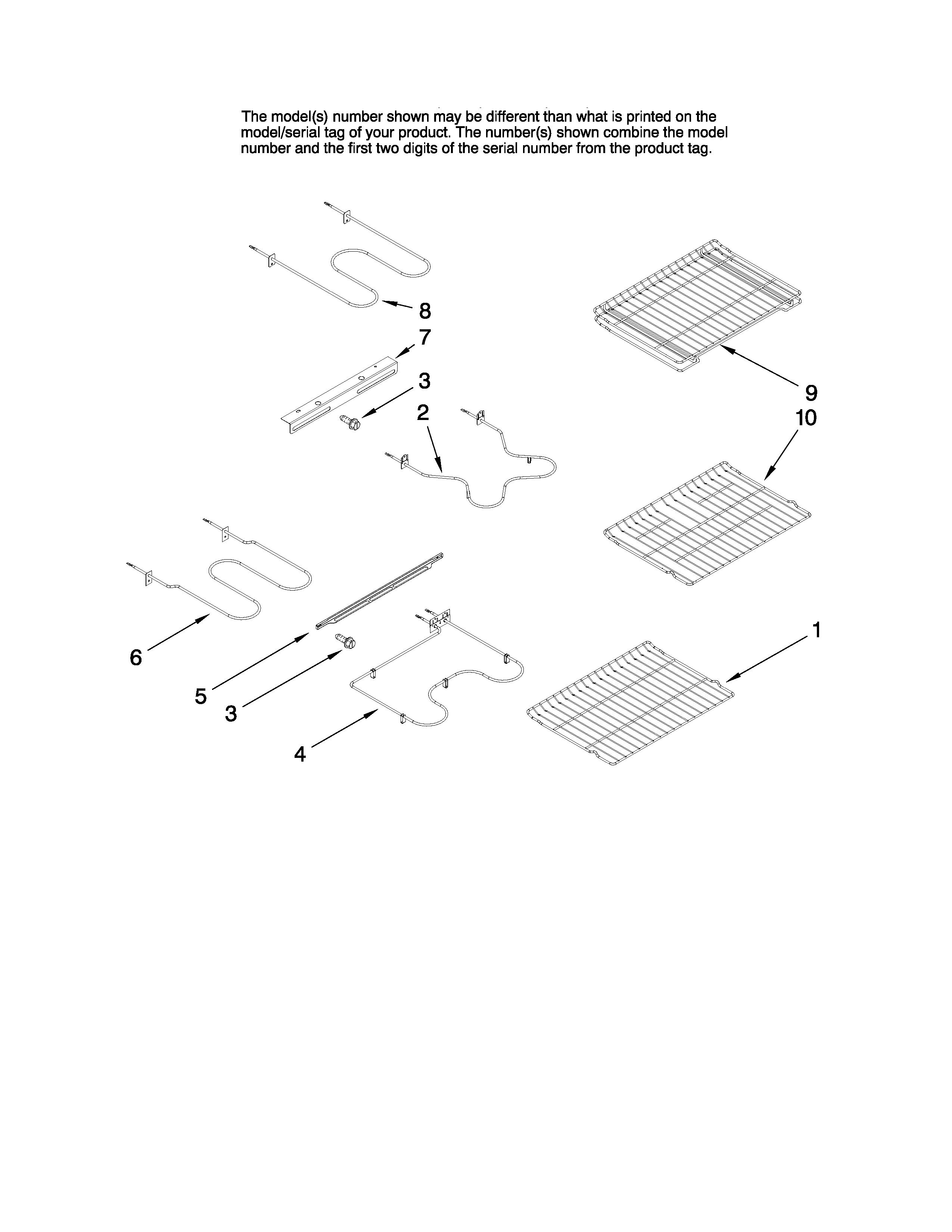 The model(s) number shown may be different than what is printed on the model/serial tag of your product. The number(s) shown combine the model number and the first two digits of the serial number from the product tag.

8
7
3
2
9
10
6
5
3
4
1