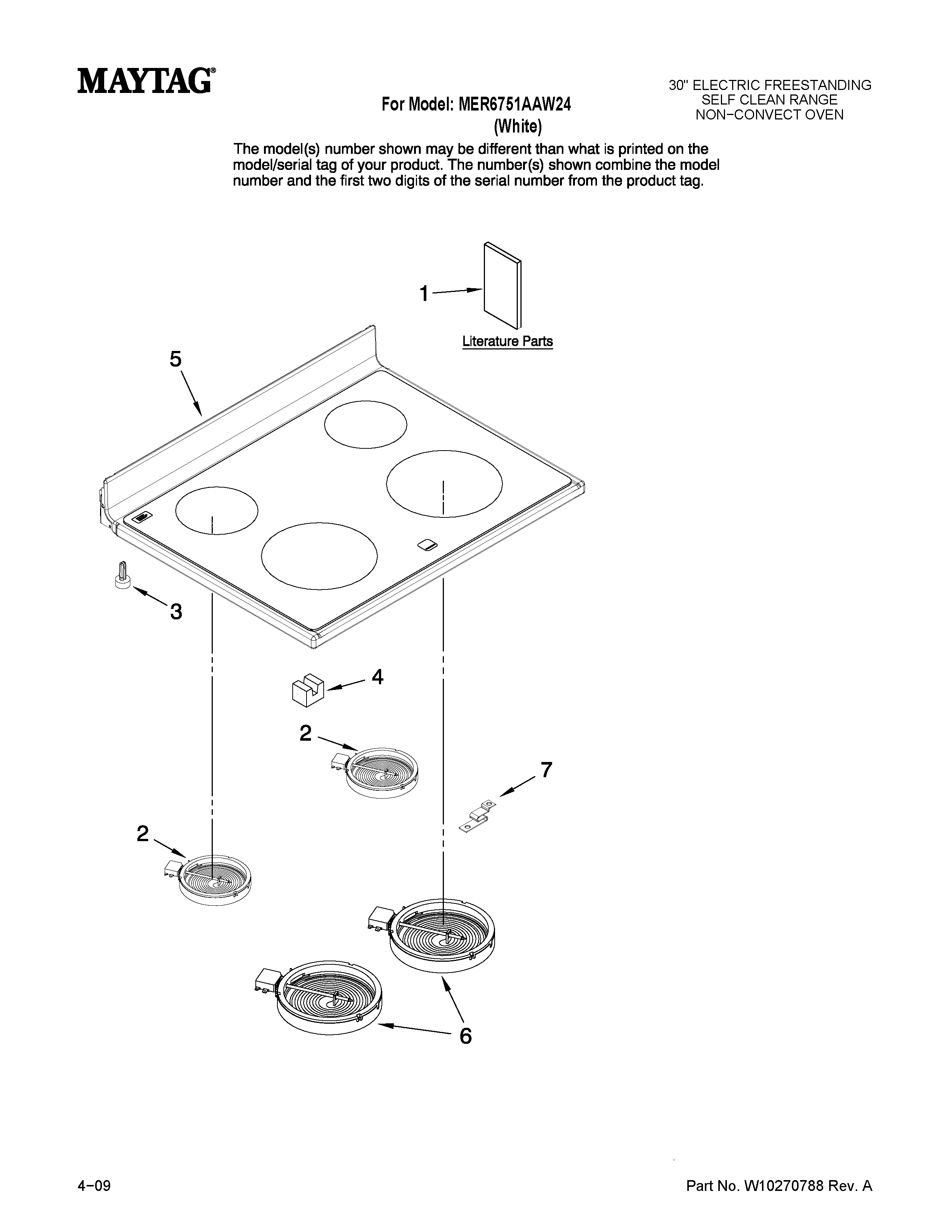 MAYTAG®

For Model: MER6751AAW24
(White)

30" ELECTRIC FREESTANDING
SELF CLEAN RANGE
NON−CONVECT OVEN

The model(s) number shown may be different than what is printed on the model/serial tag of your product. The number(s) shown combine the model number and the first two digits of the serial number from the product tag.

1

Literature Parts

5

3

4

2

7

2

6

4−09

Part No. W10270788 Rev. A