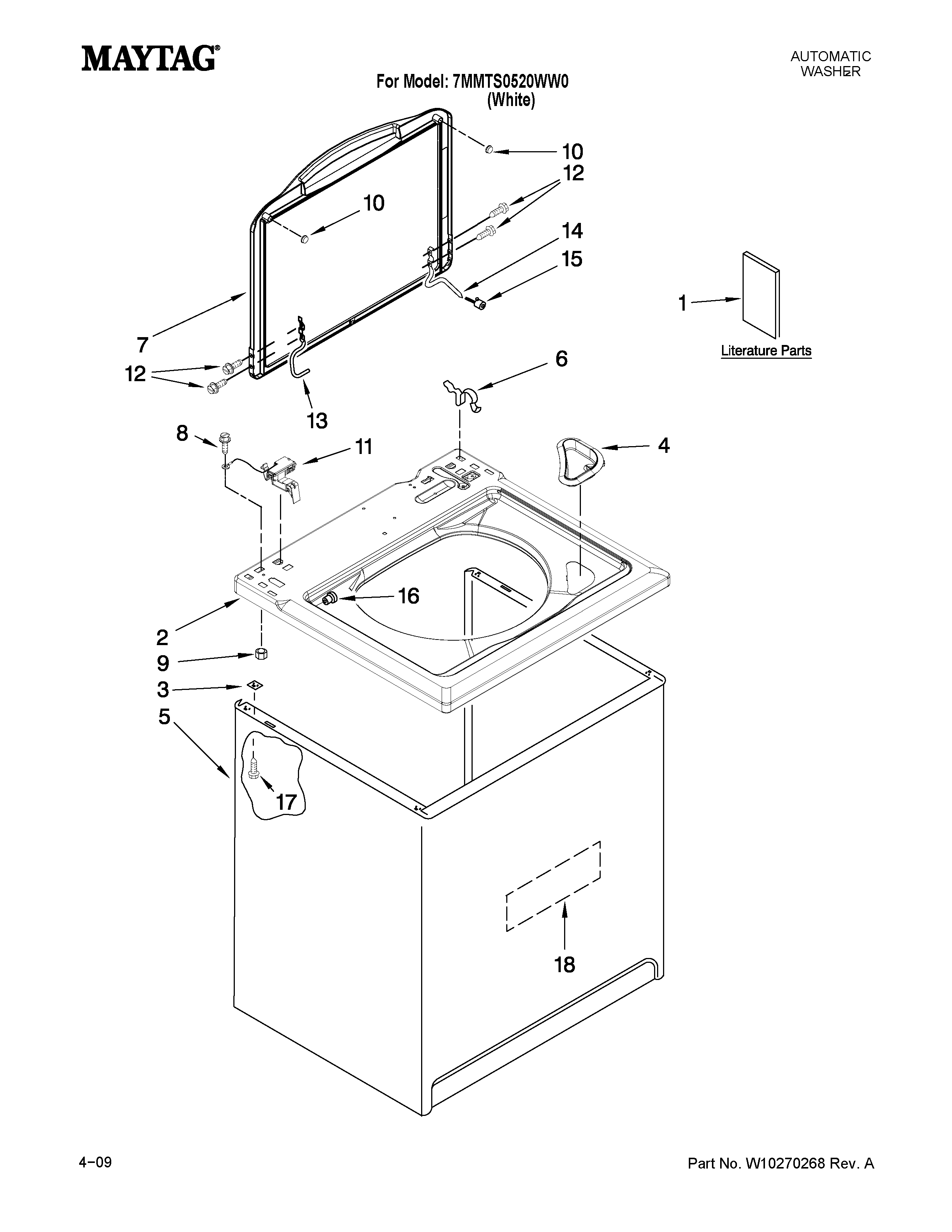 MAYTAG®

AUTOMATIC WASHER

For Model: 7MMTS0520WW0
(White)

10
12
10
14
15
1
Literature Parts
7
12
13
6
8
11
4
16
2
9
3
5
17
18

4–09

Part No. W10270268 Rev. A