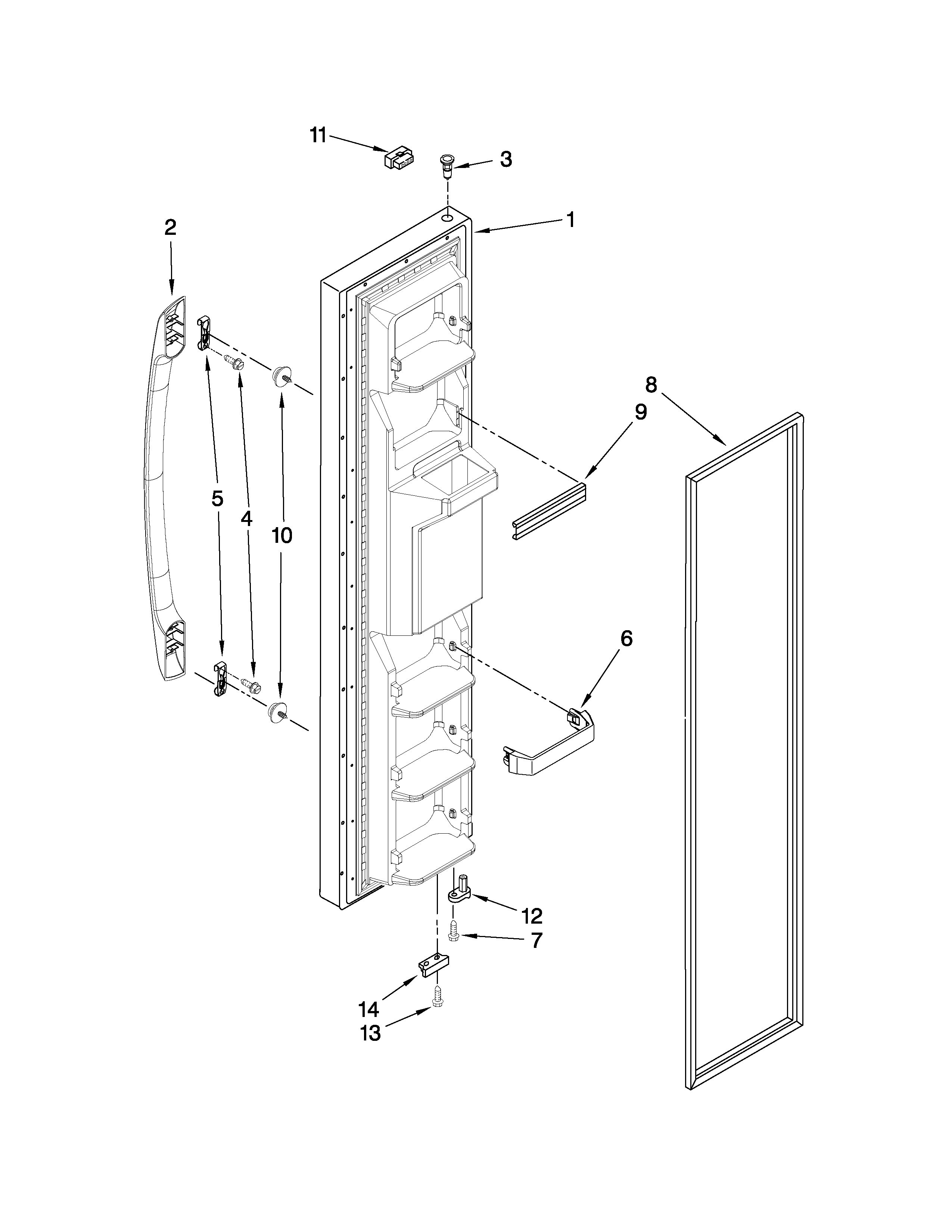 11
3
1
2
8
9
5
4
10
6
12
7
14
13