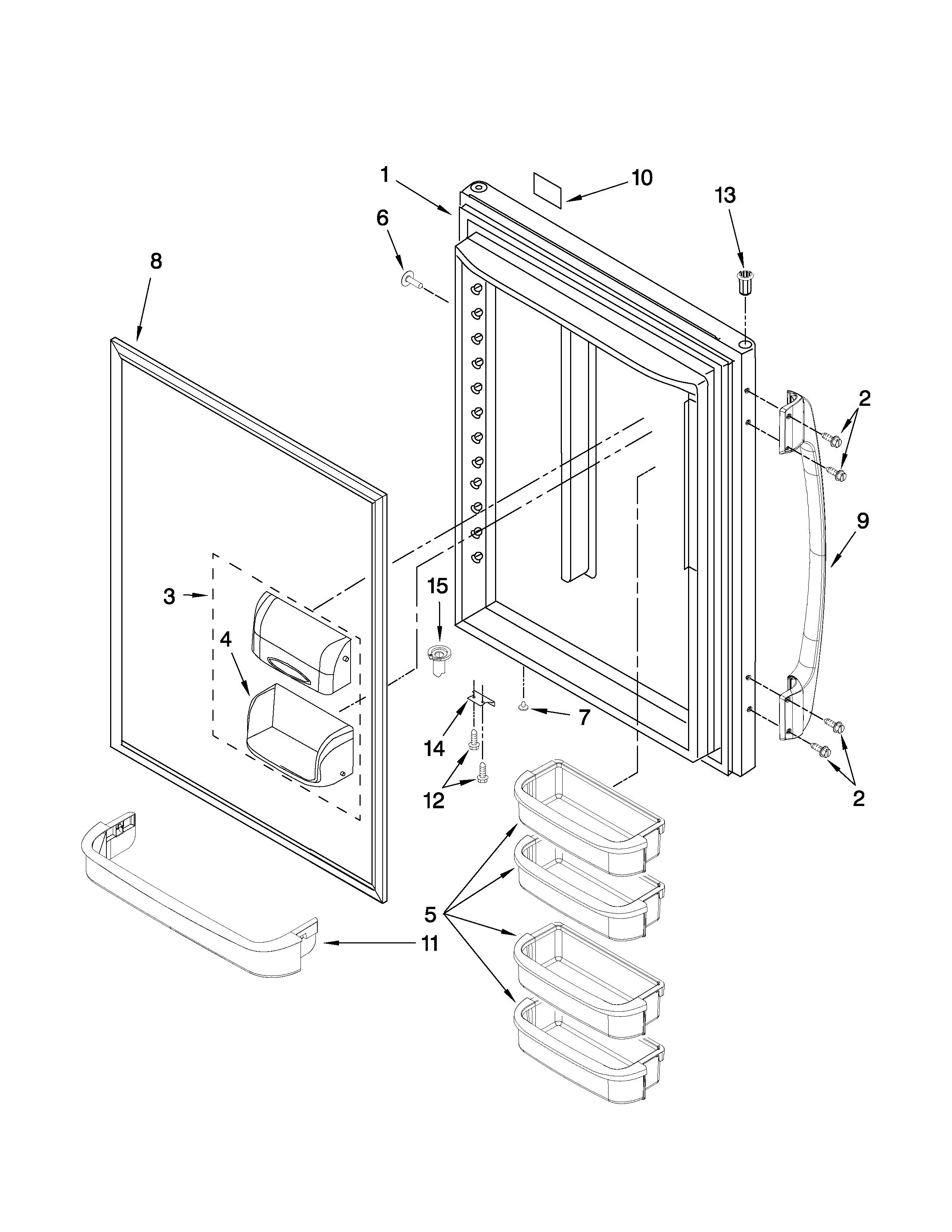 1
10
13
6
8
2
9
3
15
4
7
14
12
2
5
11